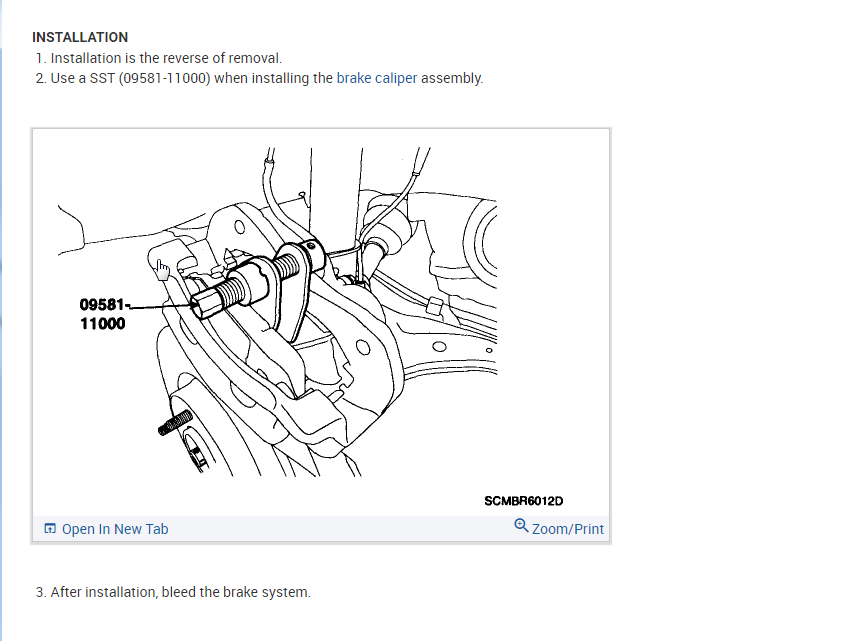 INSTALLATION

1. Installation is the reverse of removal.
2. Use a SST (09581-11000) when installing the brake caliper assembly.

09581-11000

SCMBR6012D

Open In New Tab

Zoom/Print

3. After installation, bleed the brake system.