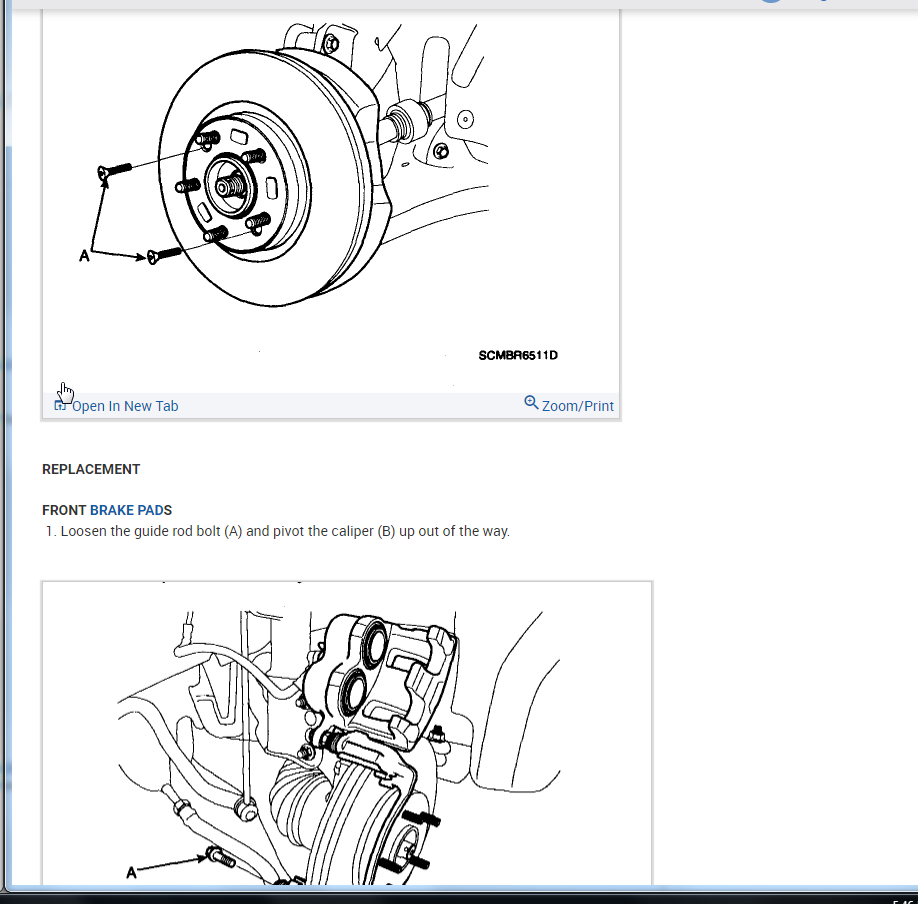 A

SCMBR6511D

Open In New Tab

Zoom/Print

REPLACEMENT

FRONT BRAKE PADS

1. Loosen the guide rod bolt (A) and pivot the caliper (B) up out of the way.

A