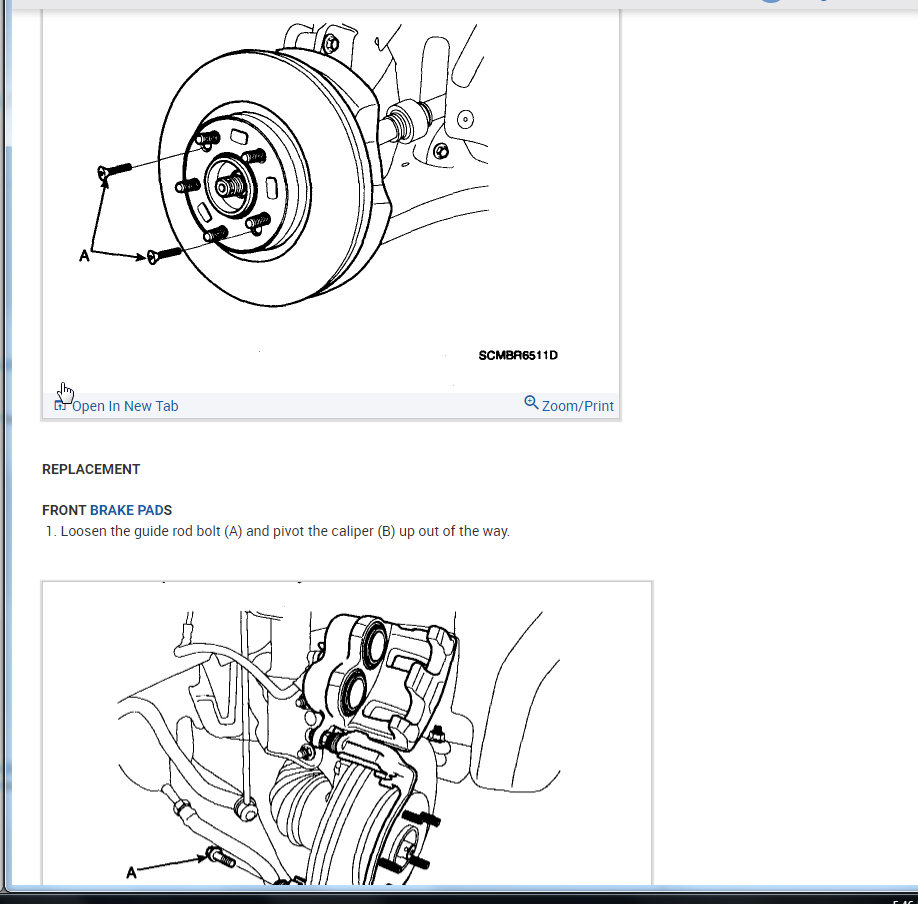 A

SCMBR6511D

Open In New Tab

Zoom/Print

REPLACEMENT

FRONT BRAKE PADS
1. Loosen the guide rod bolt (A) and pivot the caliper (B) up out of the way.

A