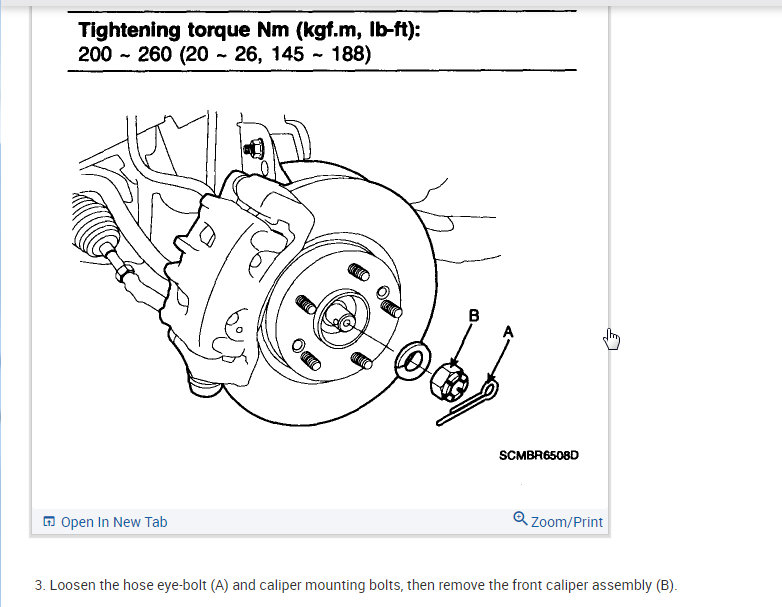 Tightening torque Nm (kgf.m, lb-ft):
200 ~ 260 (20 ~ 26, 145 ~ 188)

B

A

SCMBR6508D

Open In New Tab

Zoom/Print

3. Loosen the hose eye-bolt (A) and caliper mounting bolts, then remove the front caliper assembly (B).