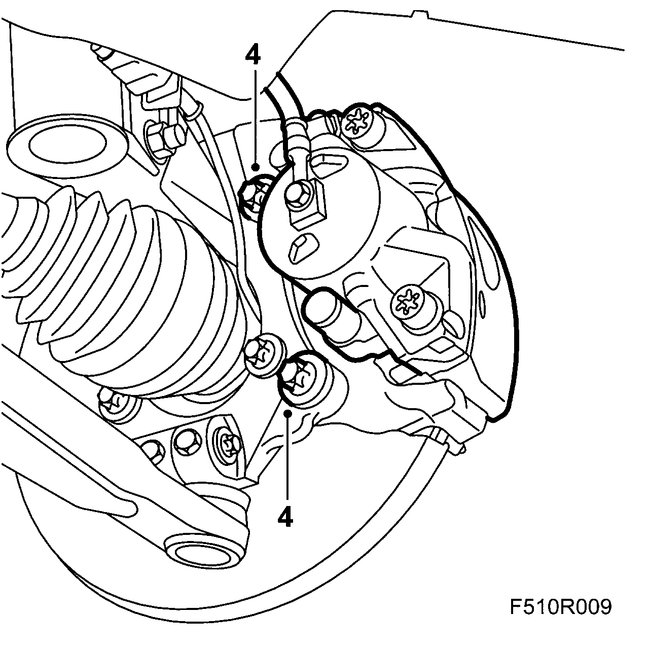 4

4

F510R009