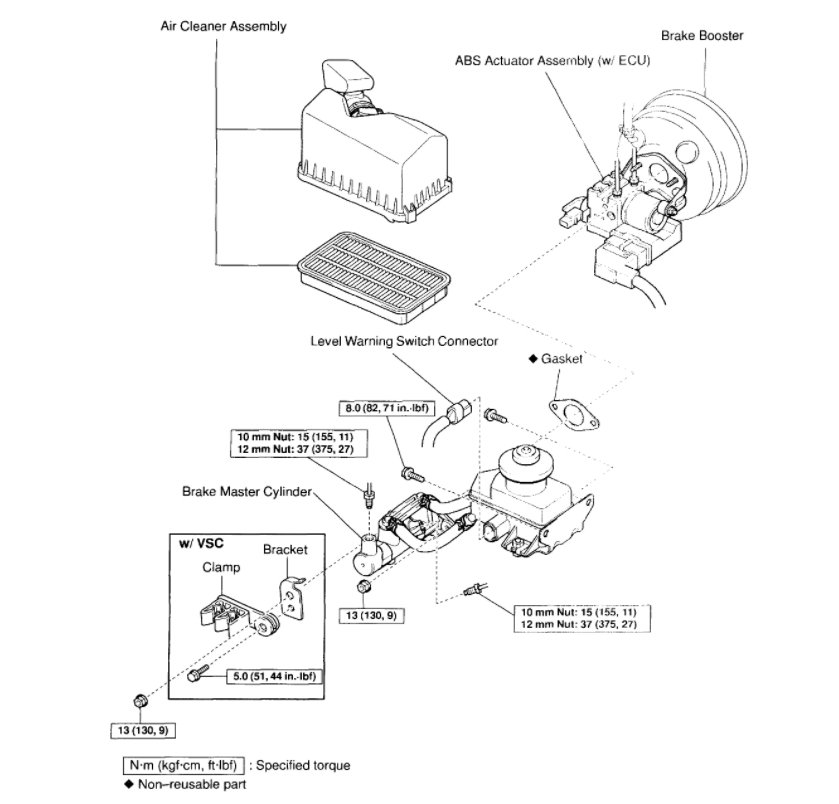 Air Cleaner Assembly

Brake Booster

ABS Actuator Assembly (w/ ECU)

Level Warning Switch Connector

◆ Gasket

8.0 (82, 71 in.·lbf)

10 mm Nut: 15 (155, 11)
12 mm Nut: 37 (375, 27)

Brake Master Cylinder

w/ VSC

Bracket

Clamp

13 (130, 9)

10 mm Nut: 15 (155, 11)
12 mm Nut: 37 (375, 27)

5.0 (51, 44 in.·lbf)

13 (130, 9)

N·m (kgf·cm, ft·lbf) : Specified torque
◆ Non–reusable part