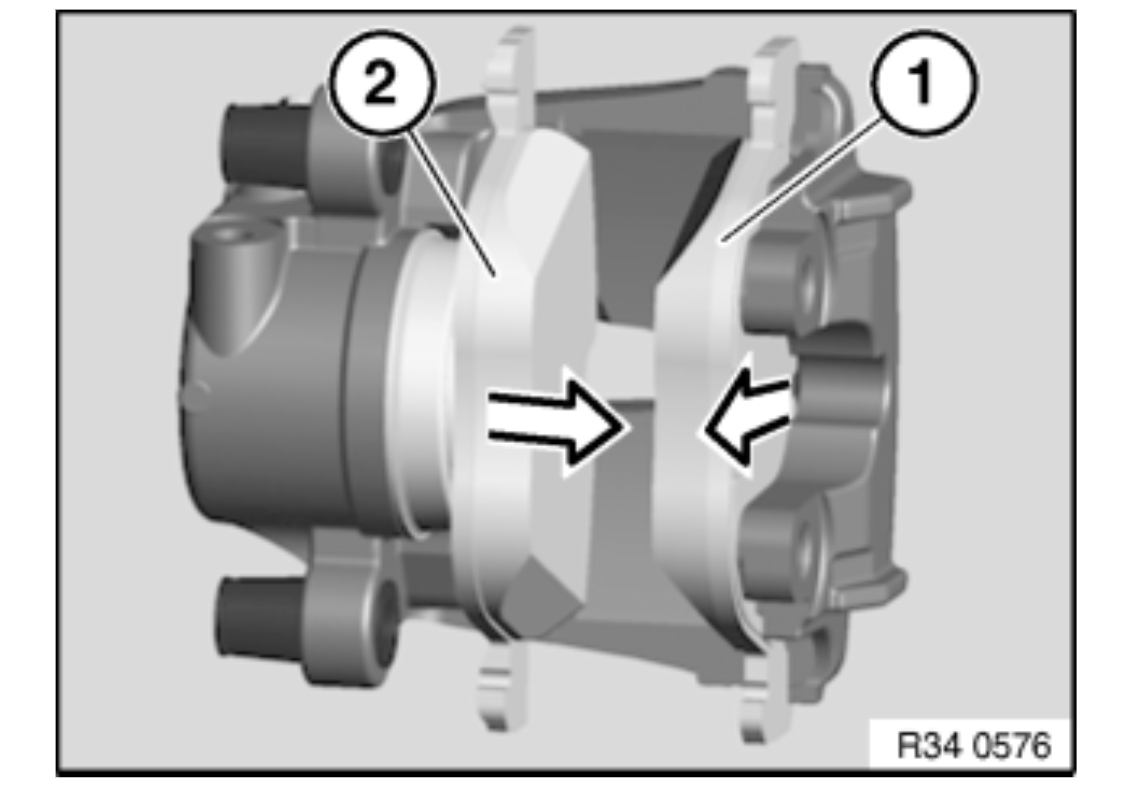 2
1
R34 0576