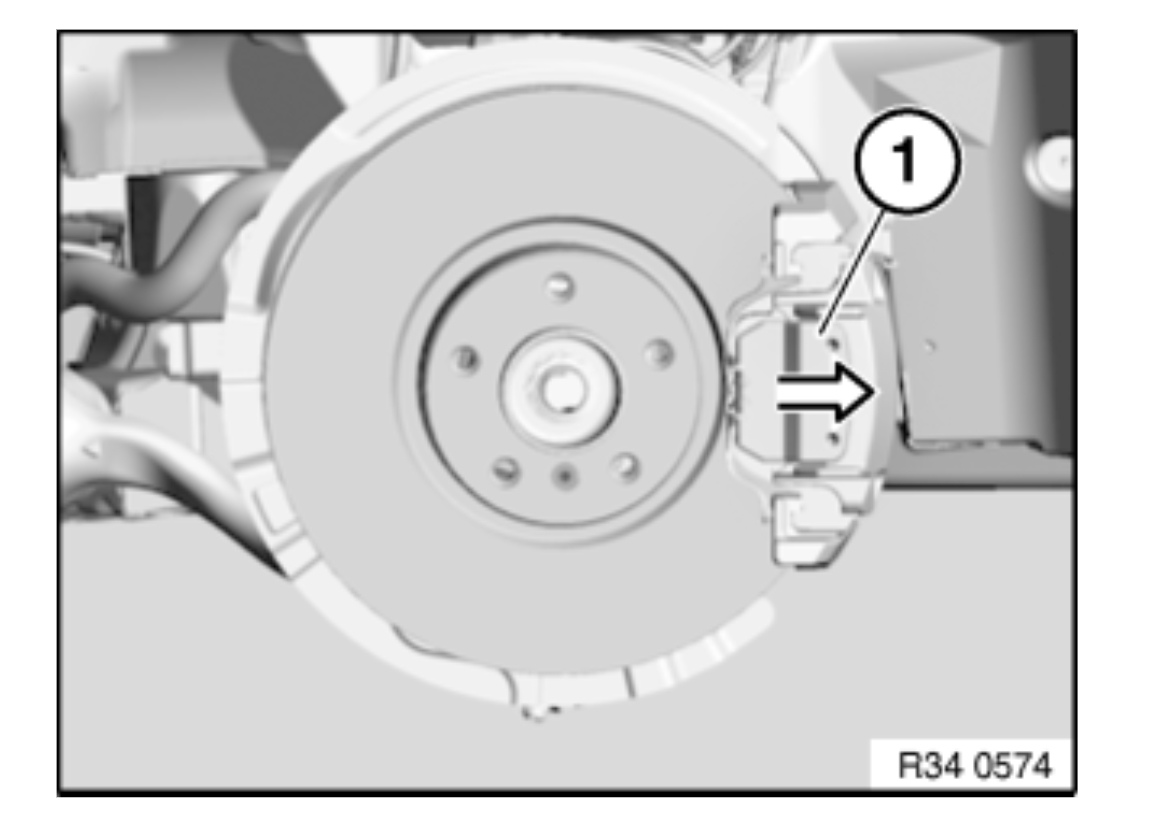 1

R34 0574