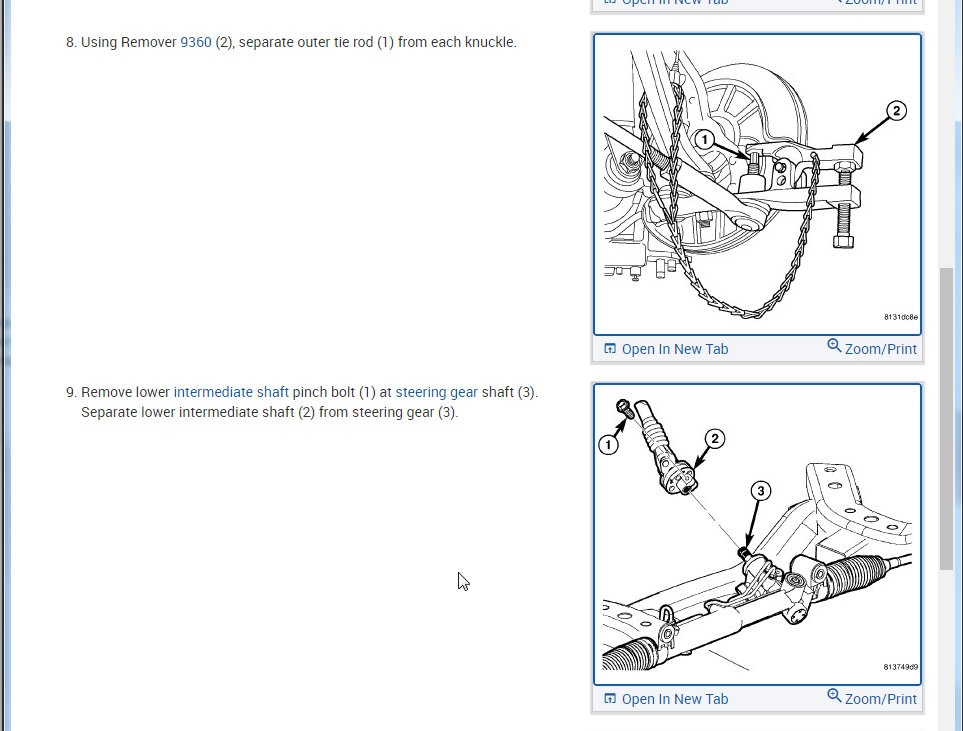 Open In New Tab Zoom/Print

8. Using Remover 9360 (2), separate outer tie rod (1) from each knuckle.

1
2
8131dc8e

Open In New Tab Zoom/Print

9. Remove lower intermediate shaft pinch bolt (1) at steering gear shaft (3). Separate lower intermediate shaft (2) from steering gear (3).

1
2
3
813749d9

Open In New Tab Zoom/Print