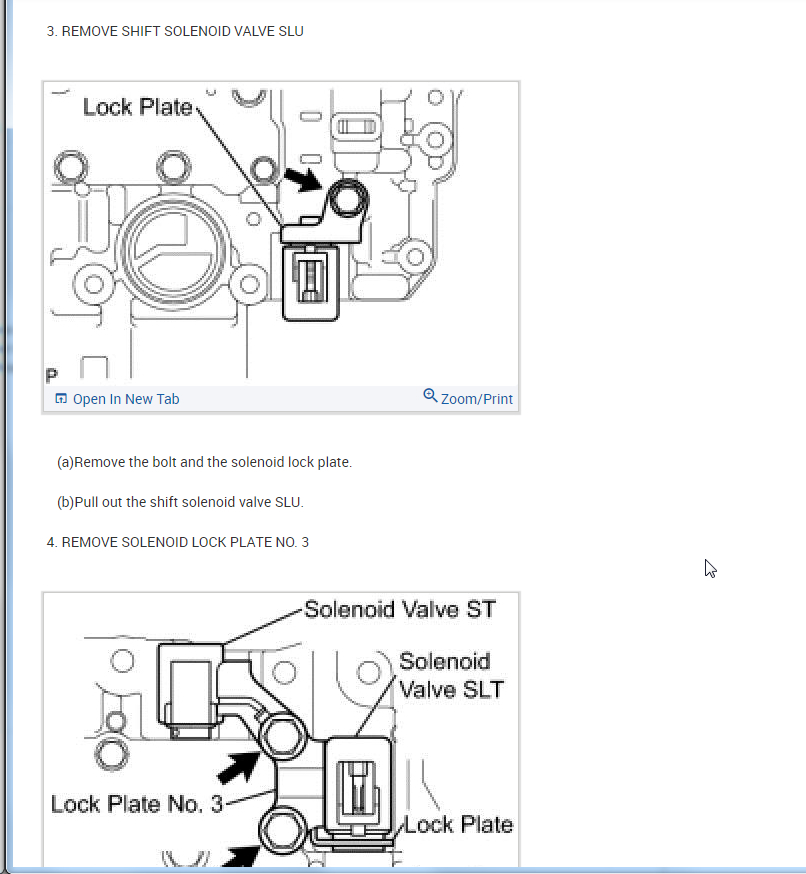 3. REMOVE SHIFT SOLENOID VALVE SLU

Lock Plate

P

Open In New Tab

Zoom/Print

(a)Remove the bolt and the solenoid lock plate.

(b)Pull out the shift solenoid valve SLU.

4. REMOVE SOLENOID LOCK PLATE NO. 3

Solenoid Valve ST

Solenoid Valve SLT

Lock Plate No. 3

Lock Plate