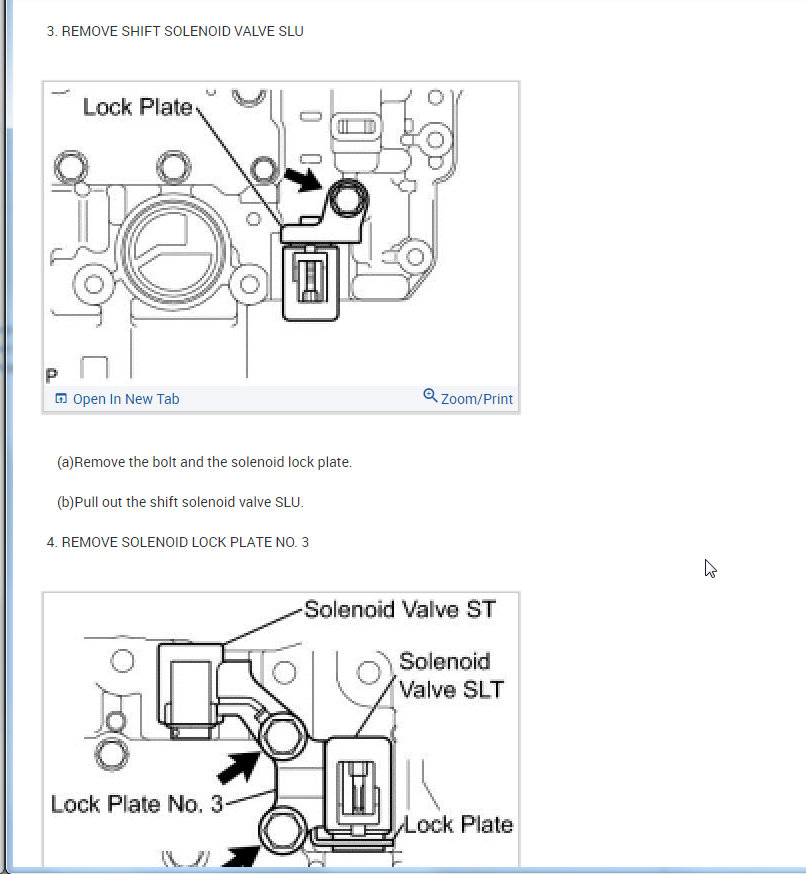 3. REMOVE SHIFT SOLENOID VALVE SLU

Lock Plate

P

Open In New Tab

Zoom/Print

(a)Remove the bolt and the solenoid lock plate.

(b)Pull out the shift solenoid valve SLU.

4. REMOVE SOLENOID LOCK PLATE NO. 3

Solenoid Valve ST

Solenoid Valve SLT

Lock Plate No. 3

Lock Plate