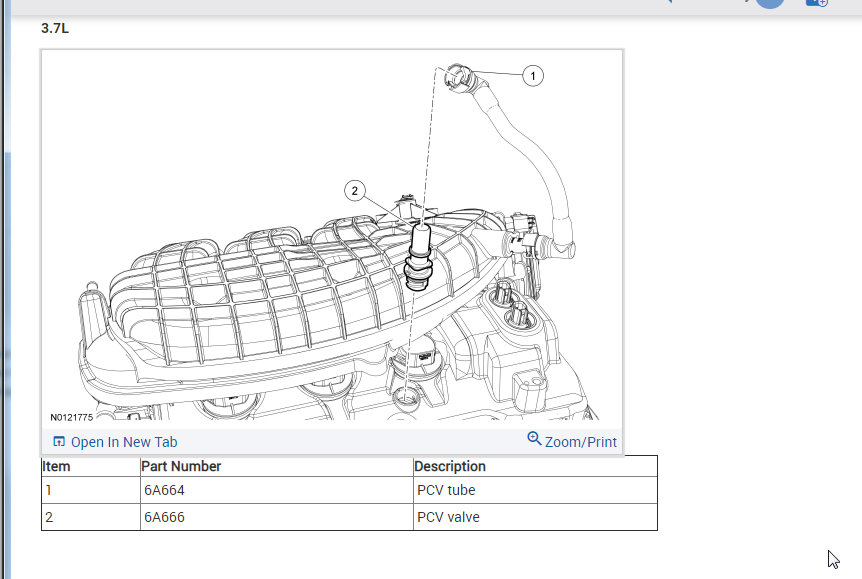 3.7L

1

2

N0121775

Open In New Tab

Zoom/Print

| Item | Part Number | Description |
|---|---|---|
| 1 | 6A664 | PCV tube |
| 2 | 6A666 | PCV valve |