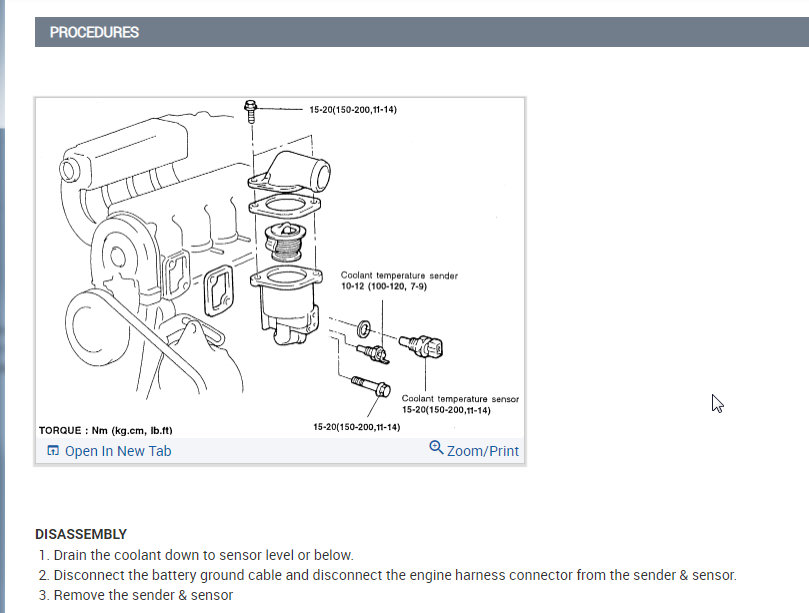 PROCEDURES

15-20(150-200,11-14)

Coolant temperature sender
10-12 (100-120, 7-9)

Coolant temperature sensor
15-20(150-200,11-14)

TORQUE : Nm (kg.cm, lb.ft)

15-20(150-200,11-14)

Open In New Tab

Zoom/Print

DISASSEMBLY
1. Drain the coolant down to sensor level or below.
2. Disconnect the battery ground cable and disconnect the engine harness connector from the sender & sensor.
3. Remove the sender & sensor