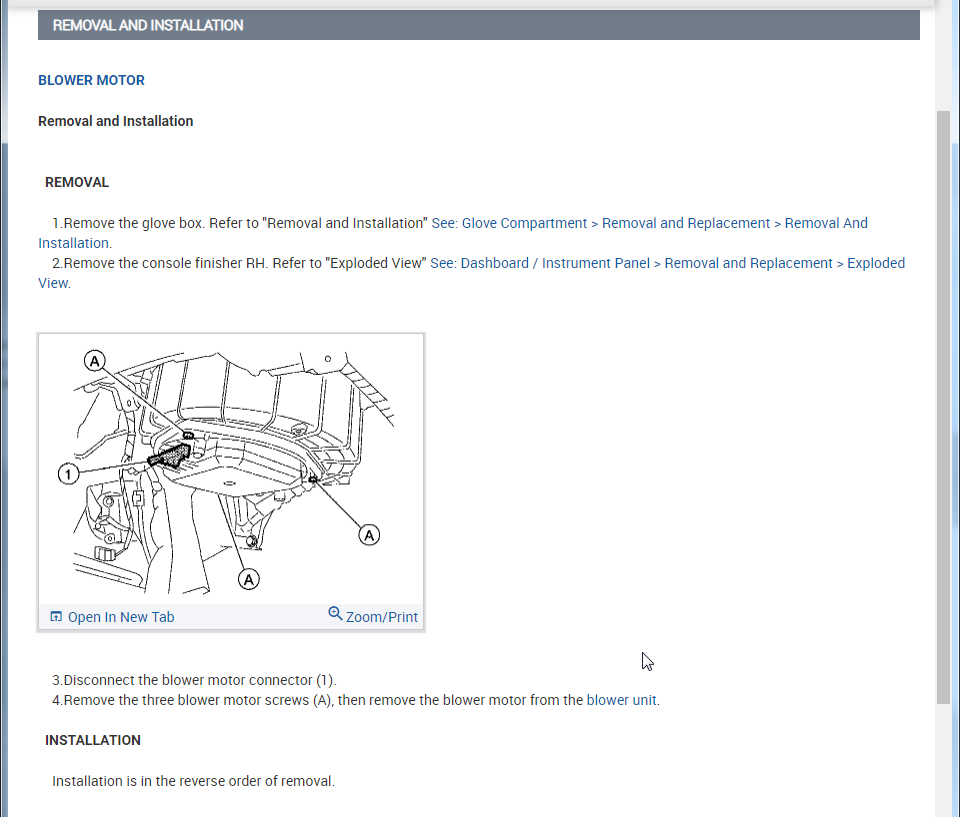 REMOVAL AND INSTALLATION

BLOWER MOTOR

Removal and Installation

REMOVAL

1.Remove the glove box. Refer to "Removal and Installation" See: Glove Compartment > Removal and Replacement > Removal And Installation.
2.Remove the console finisher RH. Refer to "Exploded View" See: Dashboard / Instrument Panel > Removal and Replacement > Exploded View.

A
1
A
A

Open In New Tab
Zoom/Print

3.Disconnect the blower motor connector (1).
4.Remove the three blower motor screws (A), then remove the blower motor from the blower unit.

INSTALLATION

Installation is in the reverse order of removal.