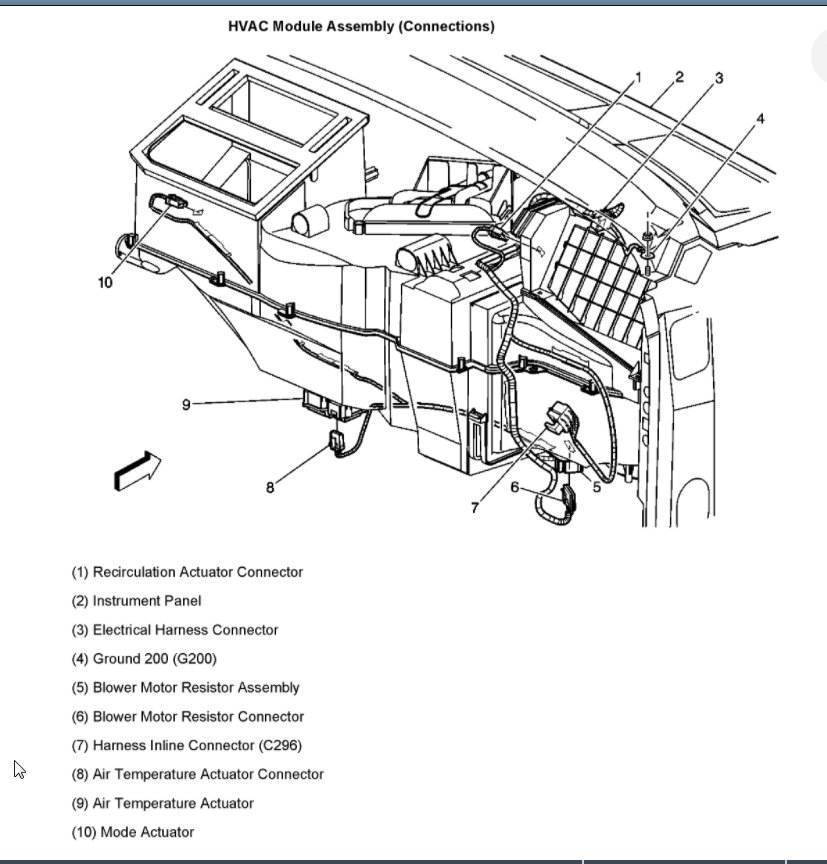 HVAC Module Assembly (Connections)

1
2
3
4
10
9
8
7
6
5

(1) Recirculation Actuator Connector

(2) Instrument Panel

(3) Electrical Harness Connector

(4) Ground 200 (G200)

(5) Blower Motor Resistor Assembly

(6) Blower Motor Resistor Connector

(7) Harness Inline Connector (C296)

(8) Air Temperature Actuator Connector

(9) Air Temperature Actuator

(10) Mode Actuator