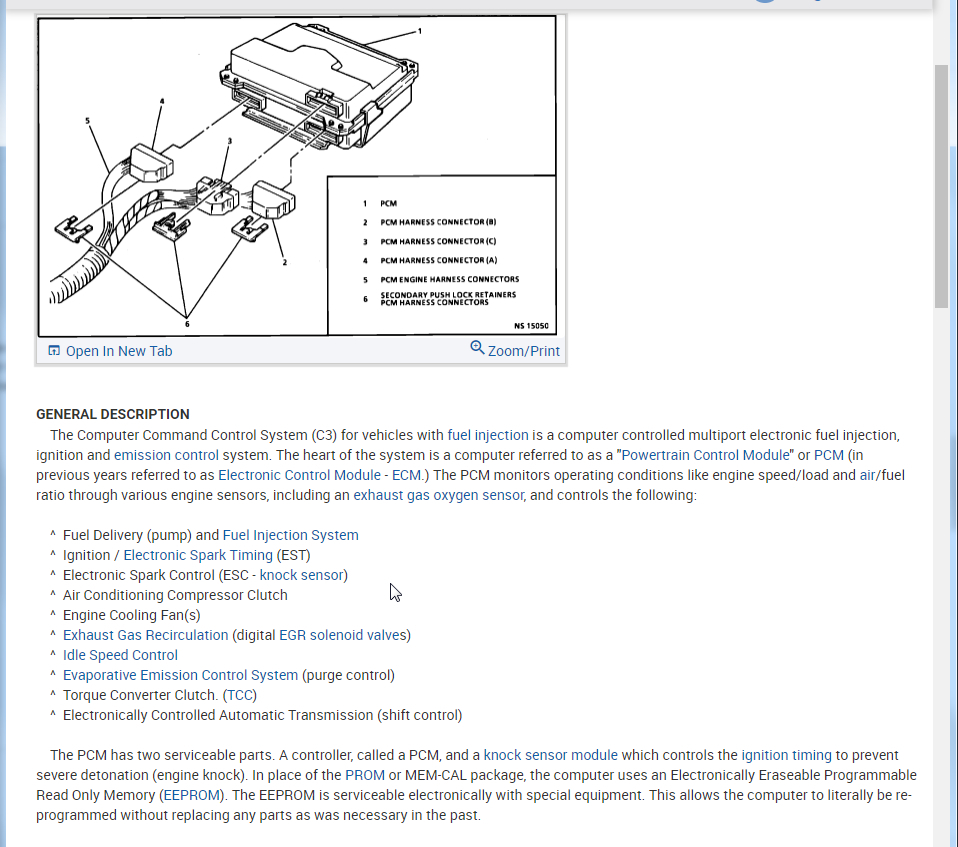 1
4
5
3
2
6

1 PCM
2 PCM HARNESS CONNECTOR (B)
3 PCM HARNESS CONNECTOR (C)
4 PCM HARNESS CONNECTOR (A)
5 PCM ENGINE HARNESS CONNECTORS
6 SECONDARY PUSH LOCK RETAINERS PCM HARNESS CONNECTORS

NS 15050

Open In New Tab
Zoom/Print

GENERAL DESCRIPTION

The Computer Command Control System (C3) for vehicles with fuel injection is a computer controlled multiport electronic fuel injection, ignition and emission control system. The heart of the system is a computer referred to as a "Powertrain Control Module" or PCM (in previous years referred to as Electronic Control Module - ECM.) The PCM monitors operating conditions like engine speed/load and air/fuel ratio through various engine sensors, including an exhaust gas oxygen sensor, and controls the following:

^ Fuel Delivery (pump) and Fuel Injection System
^ Ignition / Electronic Spark Timing (EST)
^ Electronic Spark Control (ESC - knock sensor)
^ Air Conditioning Compressor Clutch
^ Engine Cooling Fan(s)
^ Exhaust Gas Recirculation (digital EGR solenoid valves)
^ Idle Speed Control
^ Evaporative Emission Control System (purge control)
^ Torque Converter Clutch. (TCC)
^ Electronically Controlled Automatic Transmission (shift control)

The PCM has two serviceable parts. A controller, called a PCM, and a knock sensor module which controls the ignition timing to prevent severe detonation (engine knock). In place of the PROM or MEM-CAL package, the computer uses an Electronically Eraseable Programmable Read Only Memory (EEPROM). The EEPROM is serviceable electronically with special equipment. This allows the computer to literally be re-programmed without replacing any parts as was necessary in the past.