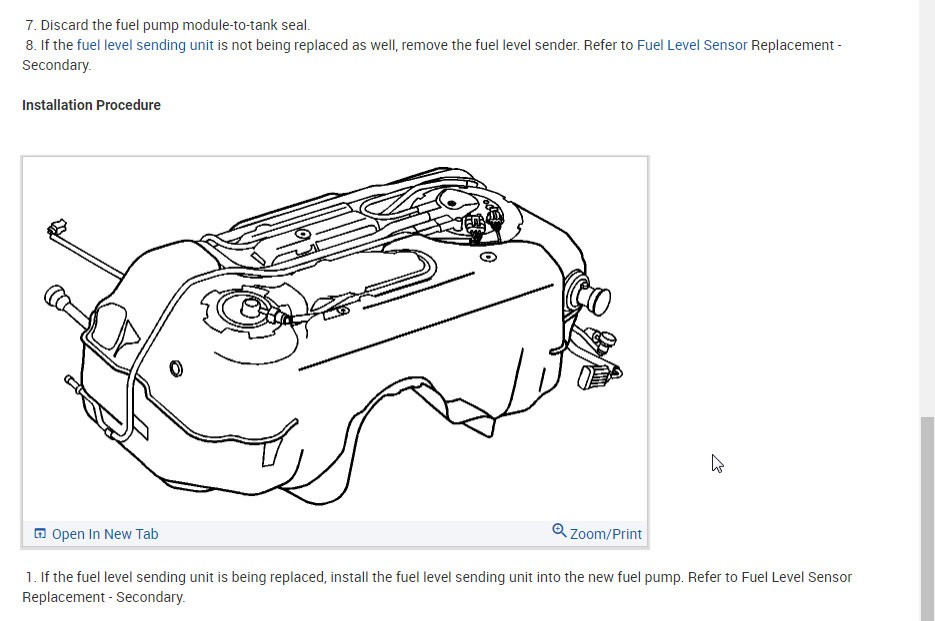 7. Discard the fuel pump module-to-tank seal.
8. If the fuel level sending unit is not being replaced as well, remove the fuel level sender. Refer to Fuel Level Sensor Replacement - Secondary.

Installation Procedure

Open In New Tab
Zoom/Print

1. If the fuel level sending unit is being replaced, install the fuel level sending unit into the new fuel pump. Refer to Fuel Level Sensor Replacement - Secondary.