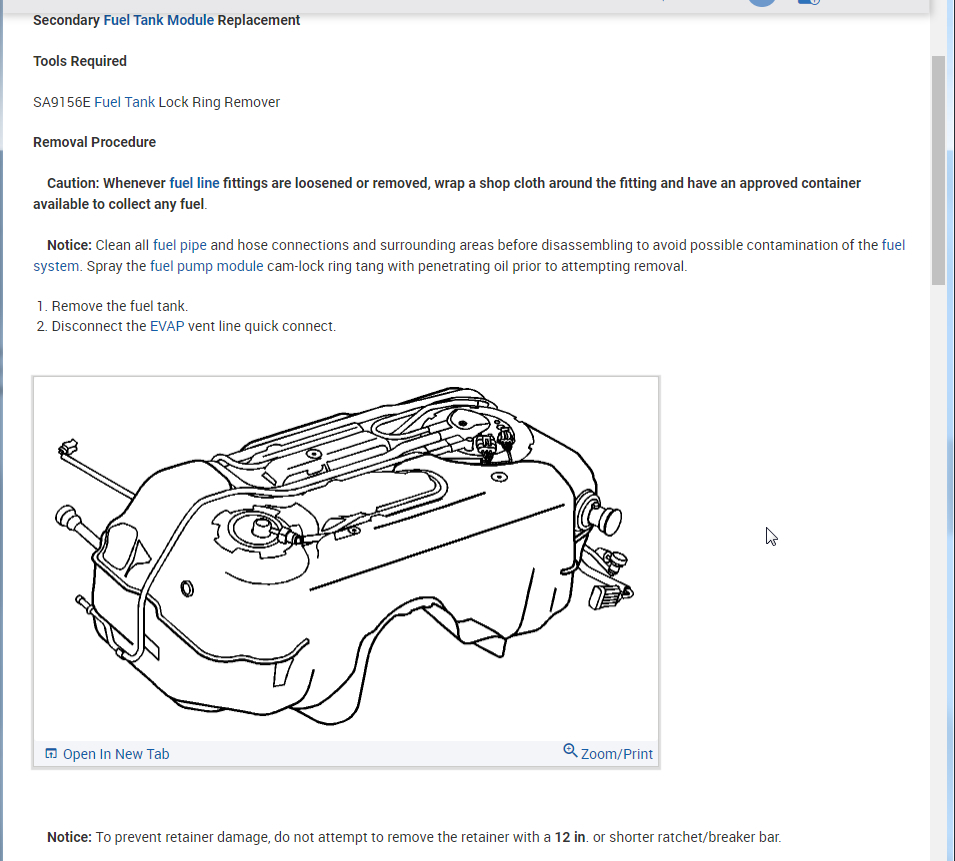 Secondary Fuel Tank Module Replacement

Tools Required

SA9156E Fuel Tank Lock Ring Remover

Removal Procedure

Caution: Whenever fuel line fittings are loosened or removed, wrap a shop cloth around the fitting and have an approved container available to collect any fuel.

Notice: Clean all fuel pipe and hose connections and surrounding areas before disassembling to avoid possible contamination of the fuel system. Spray the fuel pump module cam-lock ring tang with penetrating oil prior to attempting removal.

1. Remove the fuel tank.
2. Disconnect the EVAP vent line quick connect.

Open In New Tab

Zoom/Print

Notice: To prevent retainer damage, do not attempt to remove the retainer with a 12 in. or shorter ratchet/breaker bar.