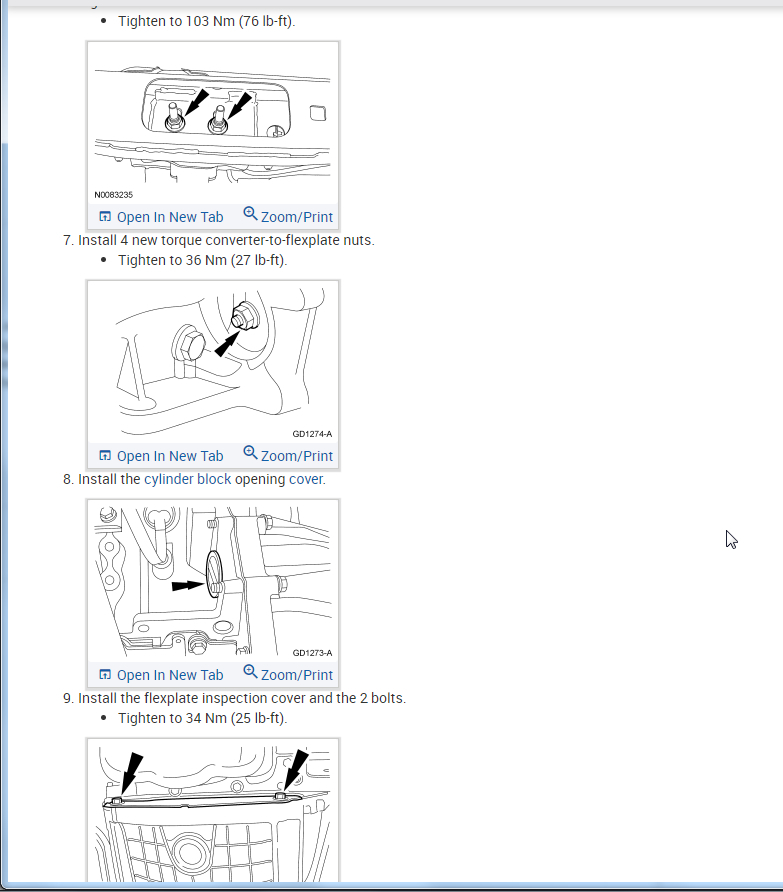 - Tighten to 103 Nm (76 lb-ft).

N0083235

Open In New Tab Zoom/Print

7. Install 4 new torque converter-to-flexplate nuts.
- Tighten to 36 Nm (27 lb-ft).

GD1274-A

Open In New Tab Zoom/Print

8. Install the cylinder block opening cover.

GD1273-A

Open In New Tab Zoom/Print

9. Install the flexplate inspection cover and the 2 bolts.
- Tighten to 34 Nm (25 lb-ft).