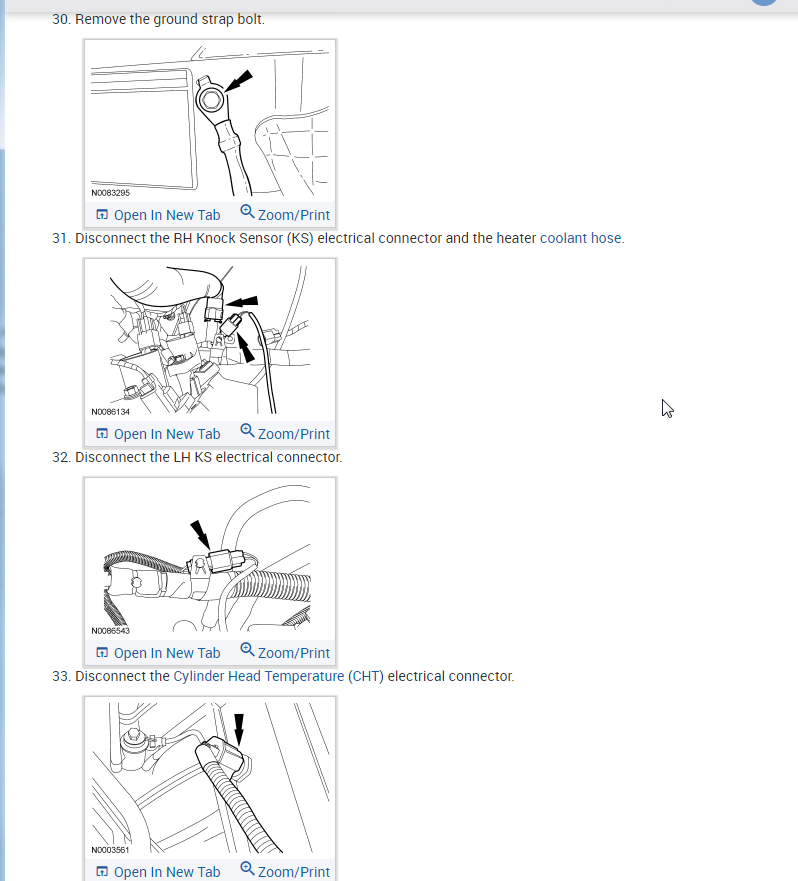 30. Remove the ground strap bolt.

N0083295

Open In New Tab Zoom/Print

31. Disconnect the RH Knock Sensor (KS) electrical connector and the heater coolant hose.

N0086134

Open In New Tab Zoom/Print

32. Disconnect the LH KS electrical connector.

N0086543

Open In New Tab Zoom/Print

33. Disconnect the Cylinder Head Temperature (CHT) electrical connector.

N0003561

Open In New Tab Zoom/Print