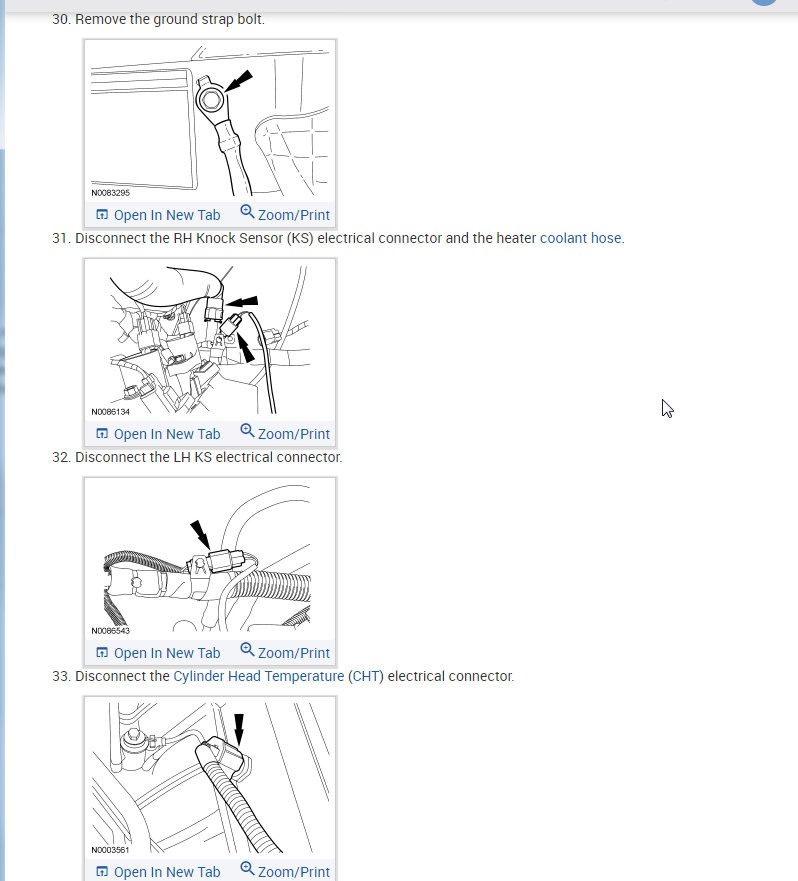 30. Remove the ground strap bolt.

N0083295

Open In New Tab Zoom/Print

31. Disconnect the RH Knock Sensor (KS) electrical connector and the heater coolant hose.

N0086134

Open In New Tab Zoom/Print

32. Disconnect the LH KS electrical connector.

N0086543

Open In New Tab Zoom/Print

33. Disconnect the Cylinder Head Temperature (CHT) electrical connector.

N0003561

Open In New Tab Zoom/Print