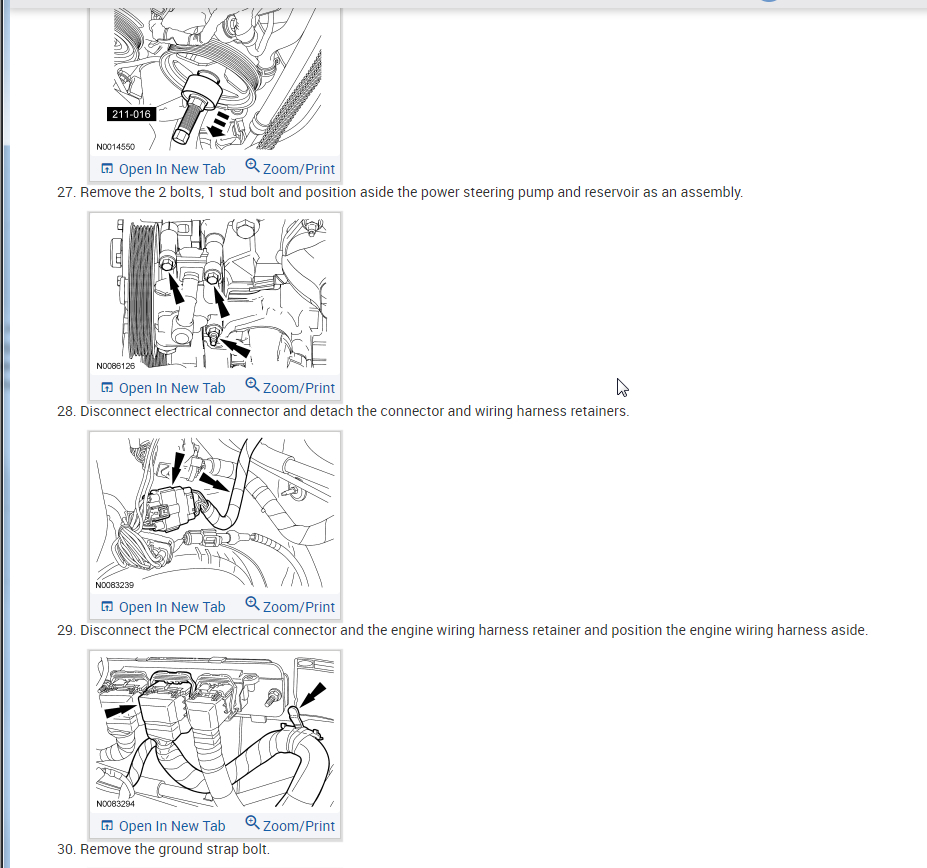 211-016

N0014550

Open In New Tab Zoom/Print

27. Remove the 2 bolts, 1 stud bolt and position aside the power steering pump and reservoir as an assembly.

N0086126

Open In New Tab Zoom/Print

28. Disconnect electrical connector and detach the connector and wiring harness retainers.

N0083239

Open In New Tab Zoom/Print

29. Disconnect the PCM electrical connector and the engine wiring harness retainer and position the engine wiring harness aside.

N0083294

Open In New Tab Zoom/Print

30. Remove the ground strap bolt.