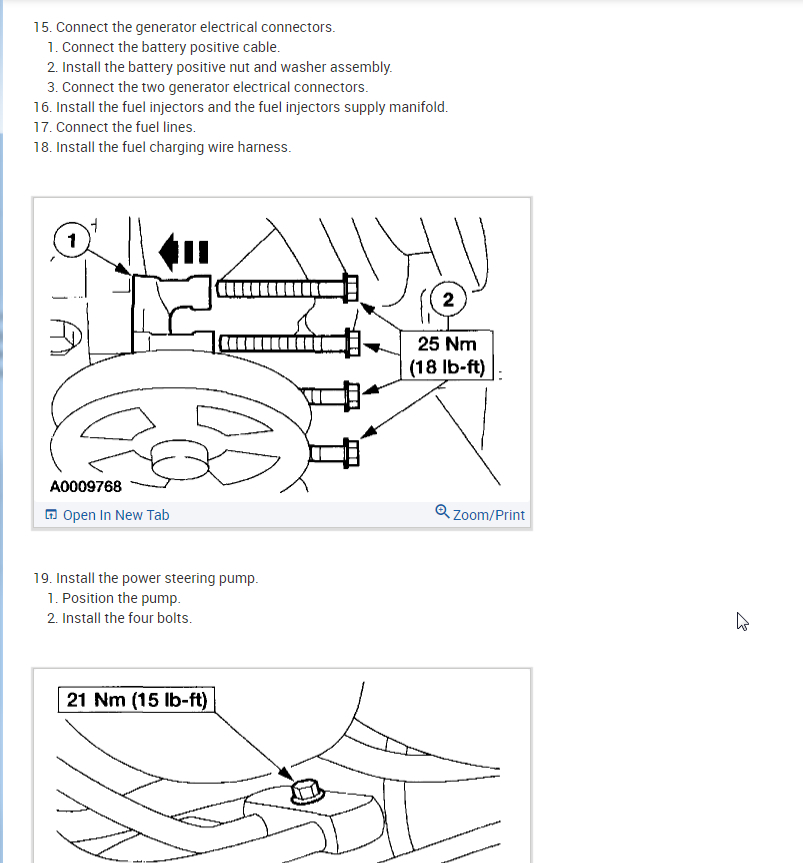 15. Connect the generator electrical connectors.
1. Connect the battery positive cable.
2. Install the battery positive nut and washer assembly.
3. Connect the two generator electrical connectors.
16. Install the fuel injectors and the fuel injectors supply manifold.
17. Connect the fuel lines.
18. Install the fuel charging wire harness.

1

2

25 Nm (18 lb-ft)

A0009768

Open In New Tab

Zoom/Print

19. Install the power steering pump.
1. Position the pump.
2. Install the four bolts.

21 Nm (15 lb-ft)