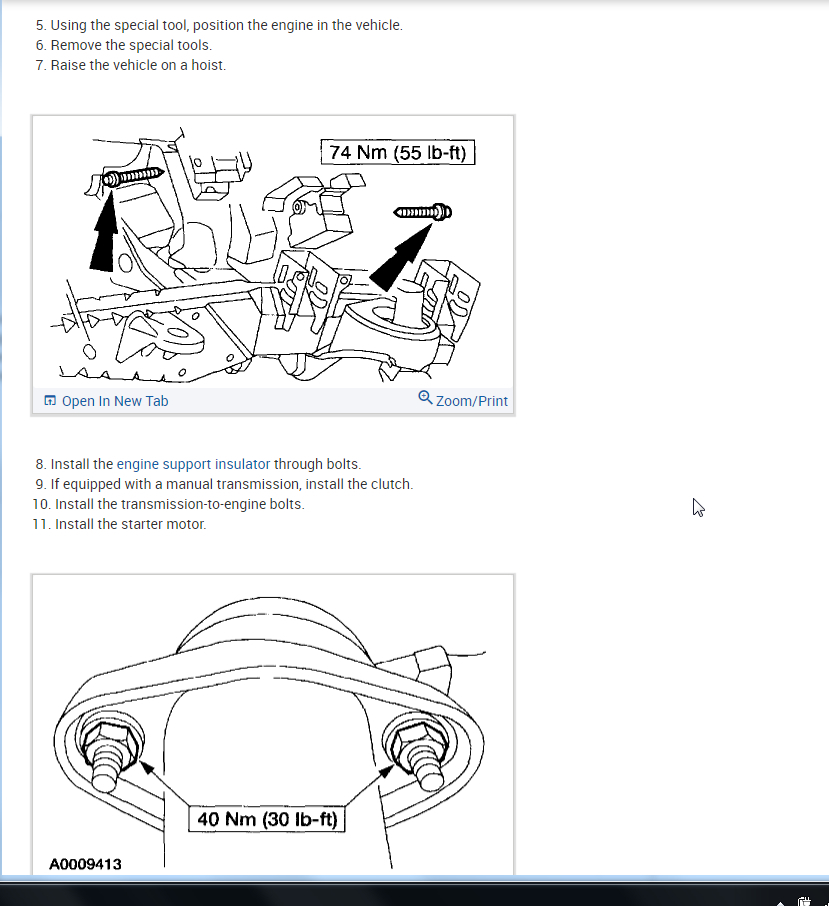 5. Using the special tool, position the engine in the vehicle.
6. Remove the special tools.
7. Raise the vehicle on a hoist.

74 Nm (55 lb-ft)

Open In New Tab
Zoom/Print

8. Install the engine support insulator through bolts.
9. If equipped with a manual transmission, install the clutch.
10. Install the transmission-to-engine bolts.
11. Install the starter motor.

40 Nm (30 lb-ft)

A0009413