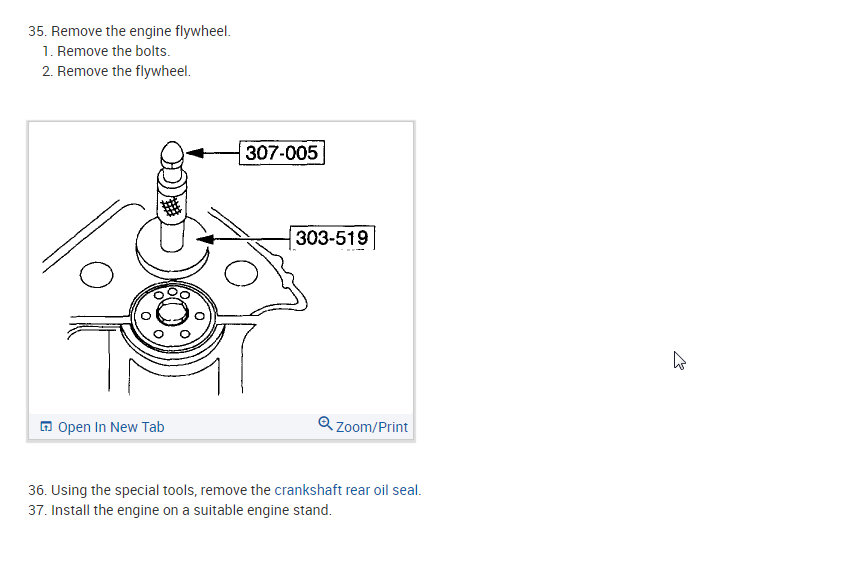 35. Remove the engine flywheel.
1. Remove the bolts.
2. Remove the flywheel.

307-005
303-519

Open In New Tab
Zoom/Print

36. Using the special tools, remove the crankshaft rear oil seal.
37. Install the engine on a suitable engine stand.