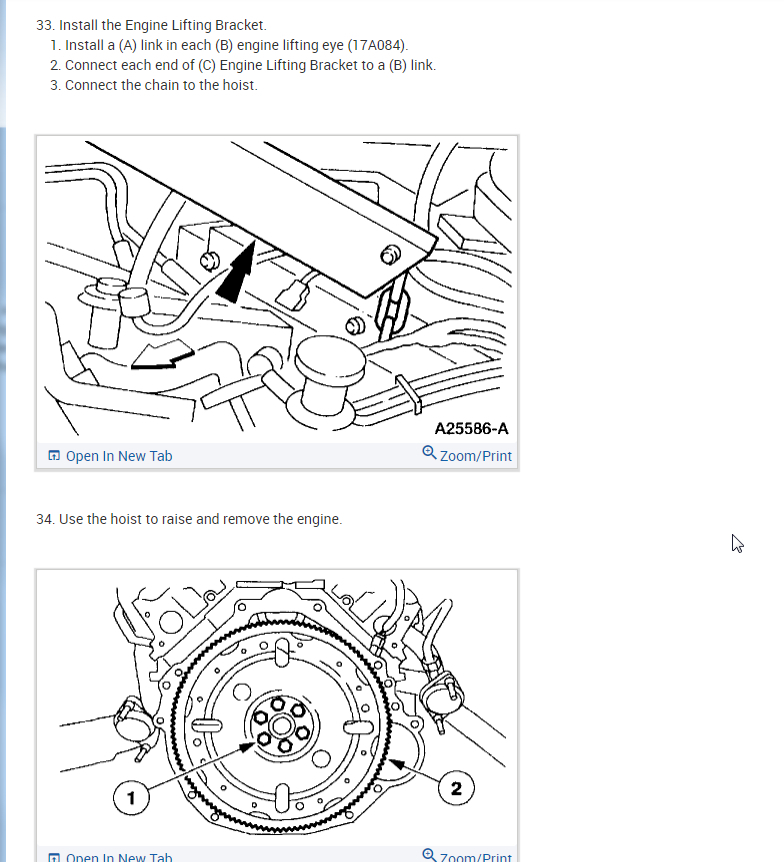 33. Install the Engine Lifting Bracket.
1. Install a (A) link in each (B) engine lifting eye (17A084).
2. Connect each end of (C) Engine Lifting Bracket to a (B) link.
3. Connect the chain to the hoist.

A25586-A

Open In New Tab

Zoom/Print

34. Use the hoist to raise and remove the engine.

1

2

Open In New Tab

Zoom/Print