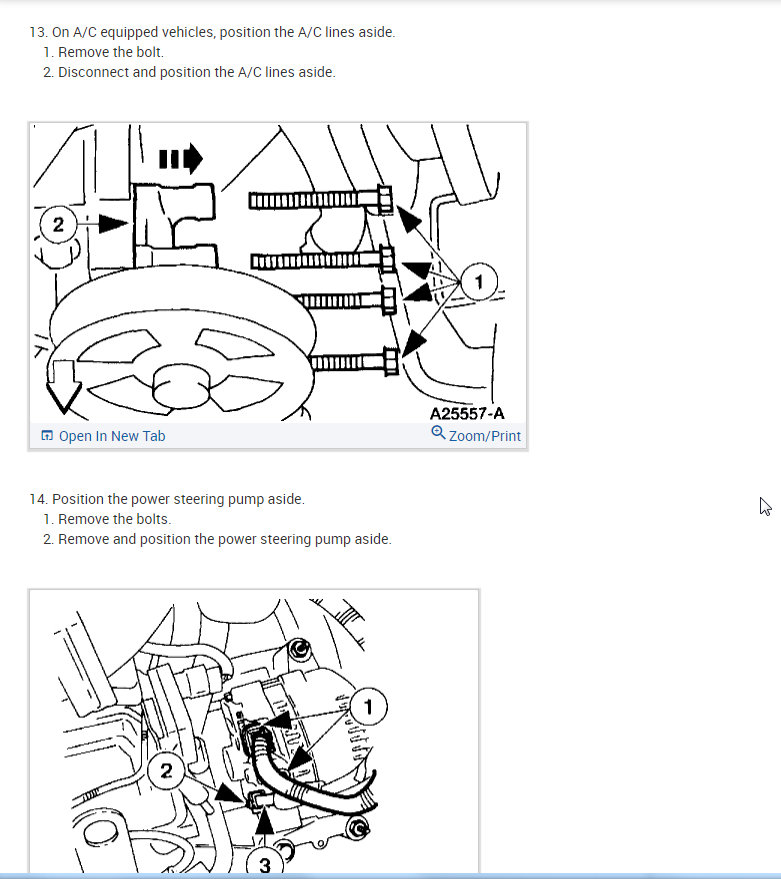 13. On A/C equipped vehicles, position the A/C lines aside.
1. Remove the bolt.
2. Disconnect and position the A/C lines aside.

2

1

A25557-A

Open In New Tab

Zoom/Print

14. Position the power steering pump aside.
1. Remove the bolts.
2. Remove and position the power steering pump aside.

1

2

3