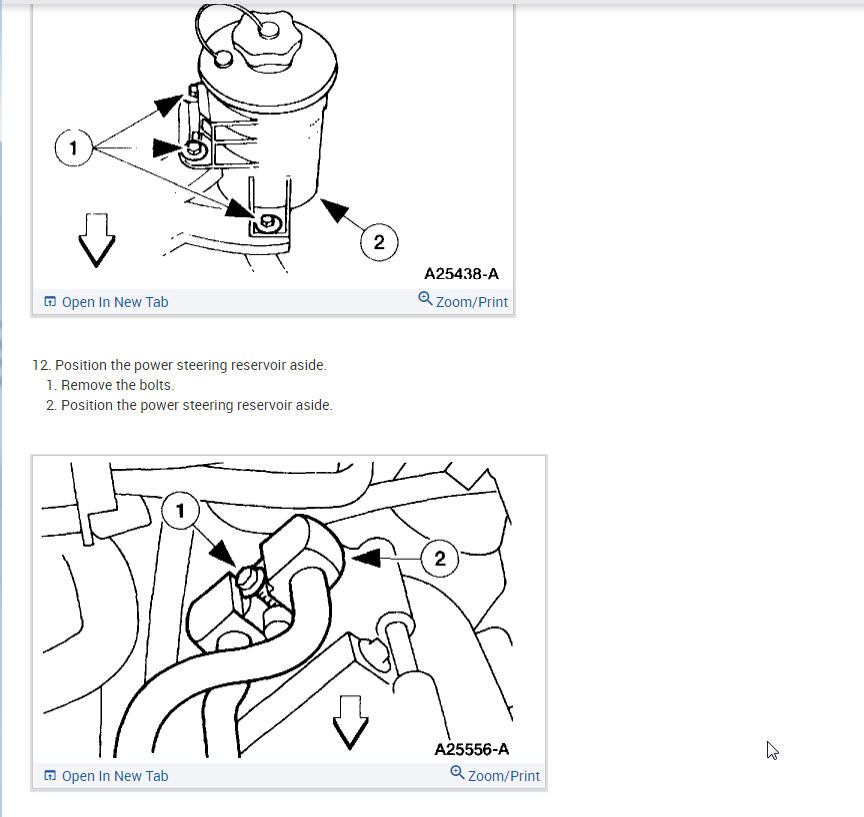 1

2

A25438-A

Open In New Tab

Zoom/Print

12. Position the power steering reservoir aside.
1. Remove the bolts.
2. Position the power steering reservoir aside.

1

2

A25556-A

Open In New Tab

Zoom/Print