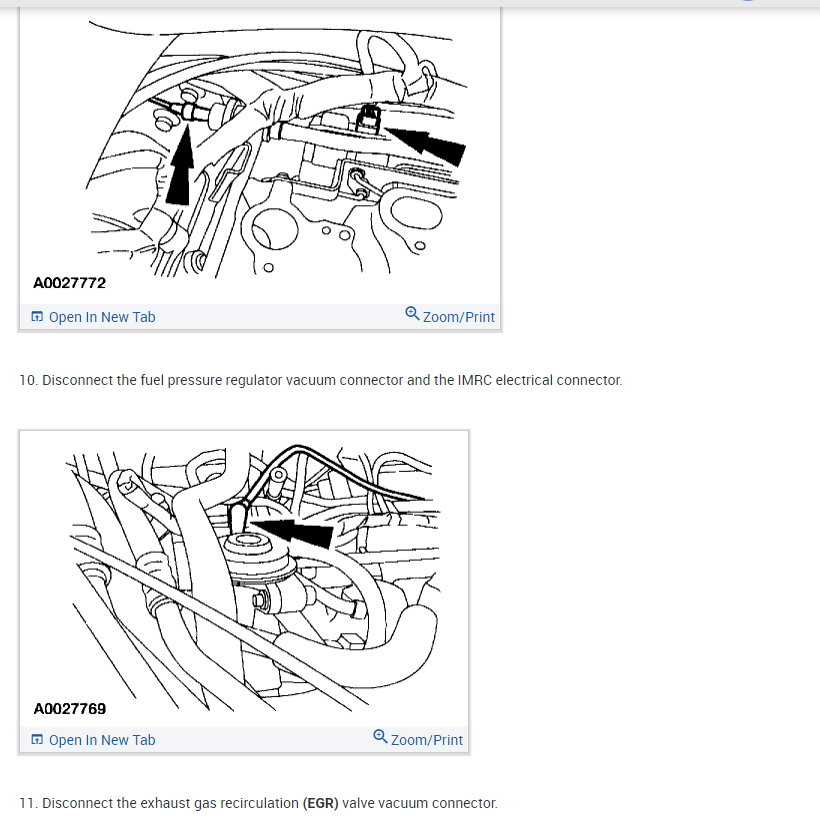 A0027772

Open In New Tab

Zoom/Print

10. Disconnect the fuel pressure regulator vacuum connector and the IMRC electrical connector.

A0027769

Open In New Tab

Zoom/Print

11. Disconnect the exhaust gas recirculation (EGR) valve vacuum connector.