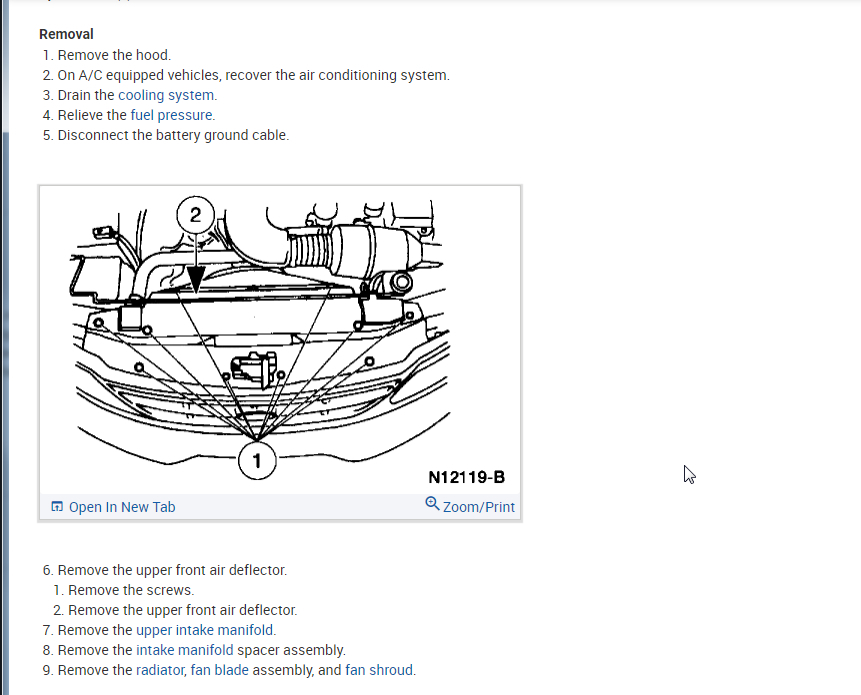 Removal
1. Remove the hood.
2. On A/C equipped vehicles, recover the air conditioning system.
3. Drain the cooling system.
4. Relieve the fuel pressure.
5. Disconnect the battery ground cable.

2
1
N12119-B
Open In New Tab
Zoom/Print

6. Remove the upper front air deflector.
1. Remove the screws.
2. Remove the upper front air deflector.
7. Remove the upper intake manifold.
8. Remove the intake manifold spacer assembly.
9. Remove the radiator, fan blade assembly, and fan shroud.