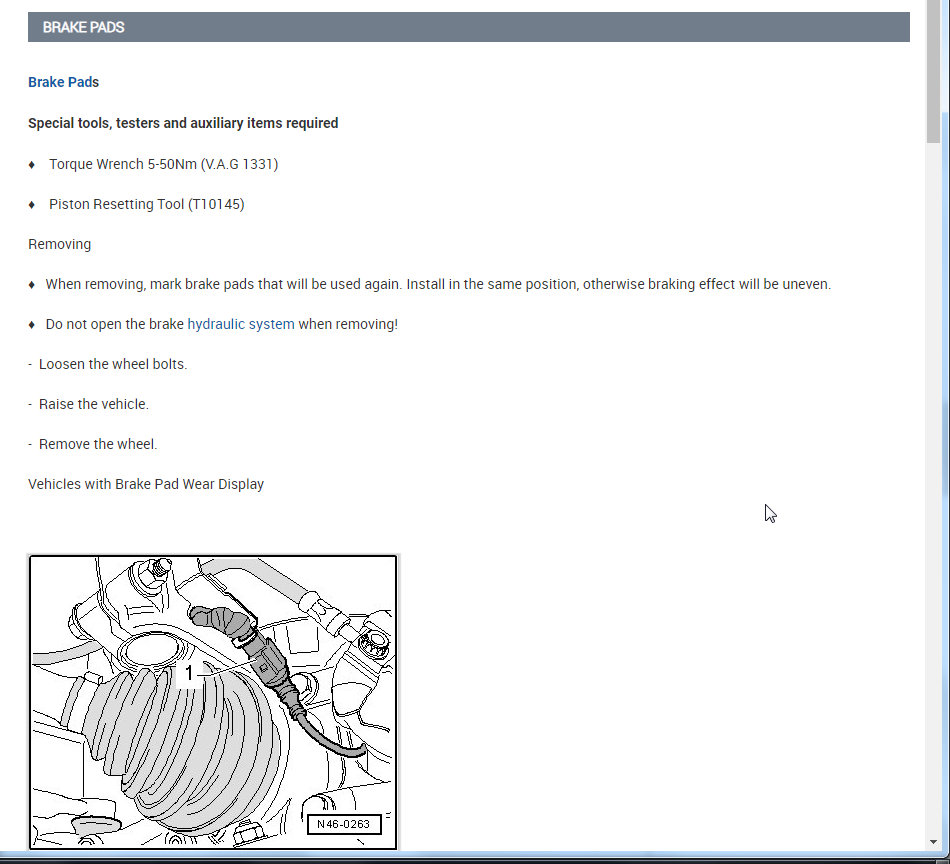 BRAKE PADS

Brake Pads

Special tools, testers and auxiliary items required

♦ Torque Wrench 5-50Nm (V.A.G 1331)

♦ Piston Resetting Tool (T10145)

Removing

♦ When removing, mark brake pads that will be used again. Install in the same position, otherwise braking effect will be uneven.

♦ Do not open the brake hydraulic system when removing!

- Loosen the wheel bolts.

- Raise the vehicle.

- Remove the wheel.

Vehicles with Brake Pad Wear Display

1

N46-0263