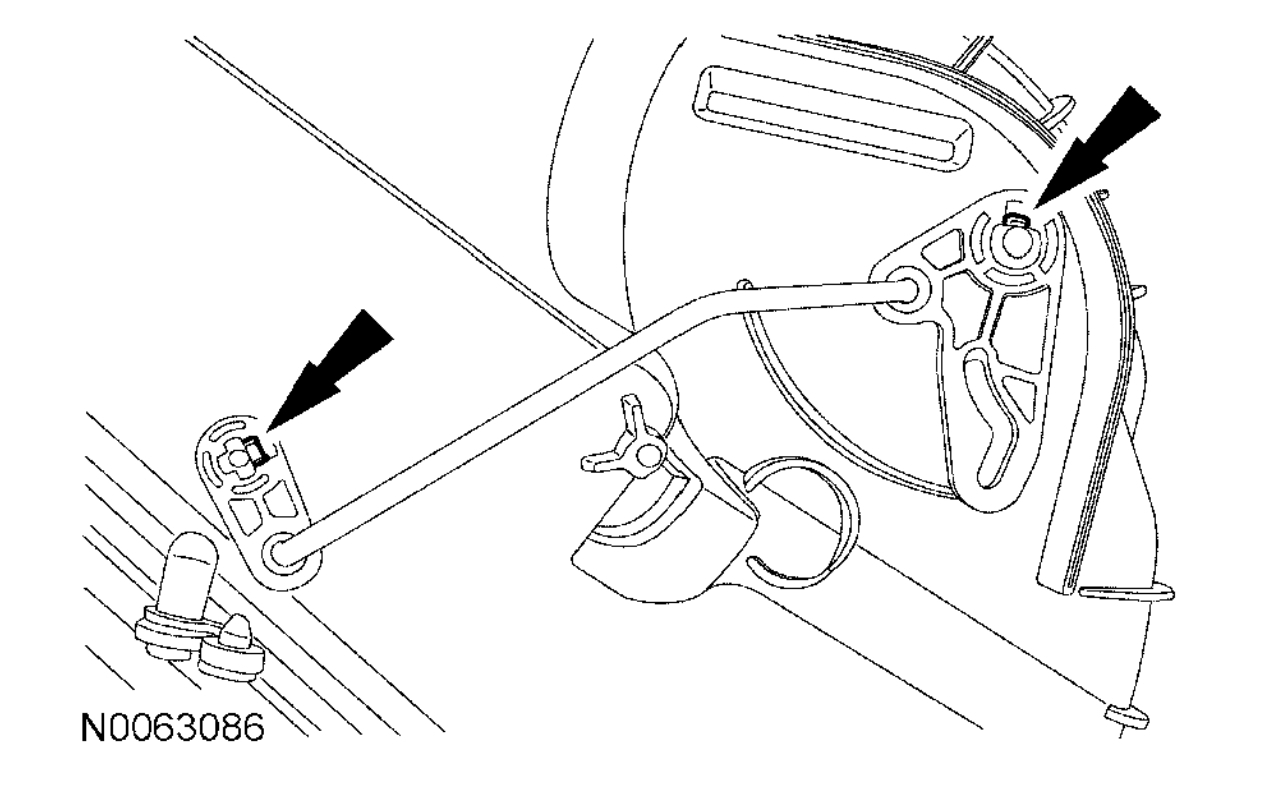 N0063086