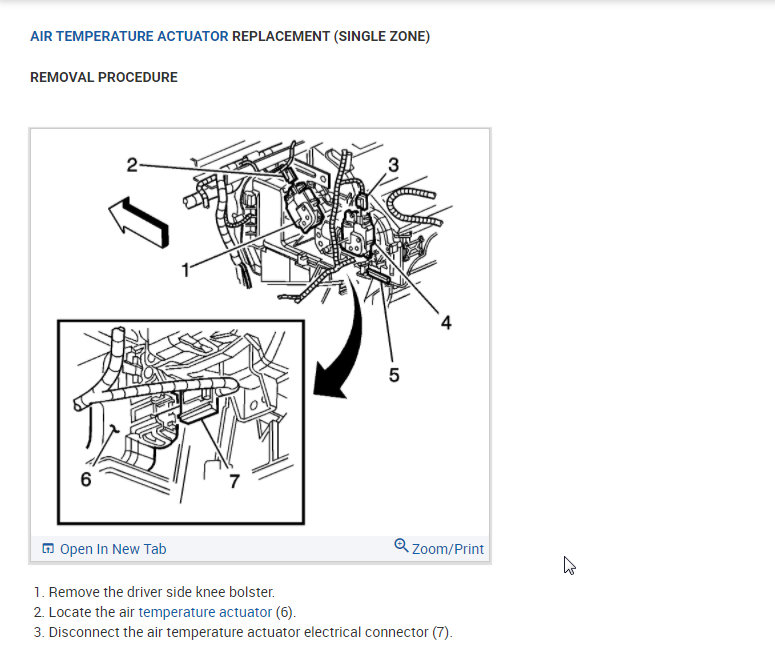 AIR TEMPERATURE ACTUATOR REPLACEMENT (SINGLE ZONE)

REMOVAL PROCEDURE

2
3
1
4
5
6
7

Open In New Tab
Zoom/Print

1. Remove the driver side knee bolster.
2. Locate the air temperature actuator (6).
3. Disconnect the air temperature actuator electrical connector (7).