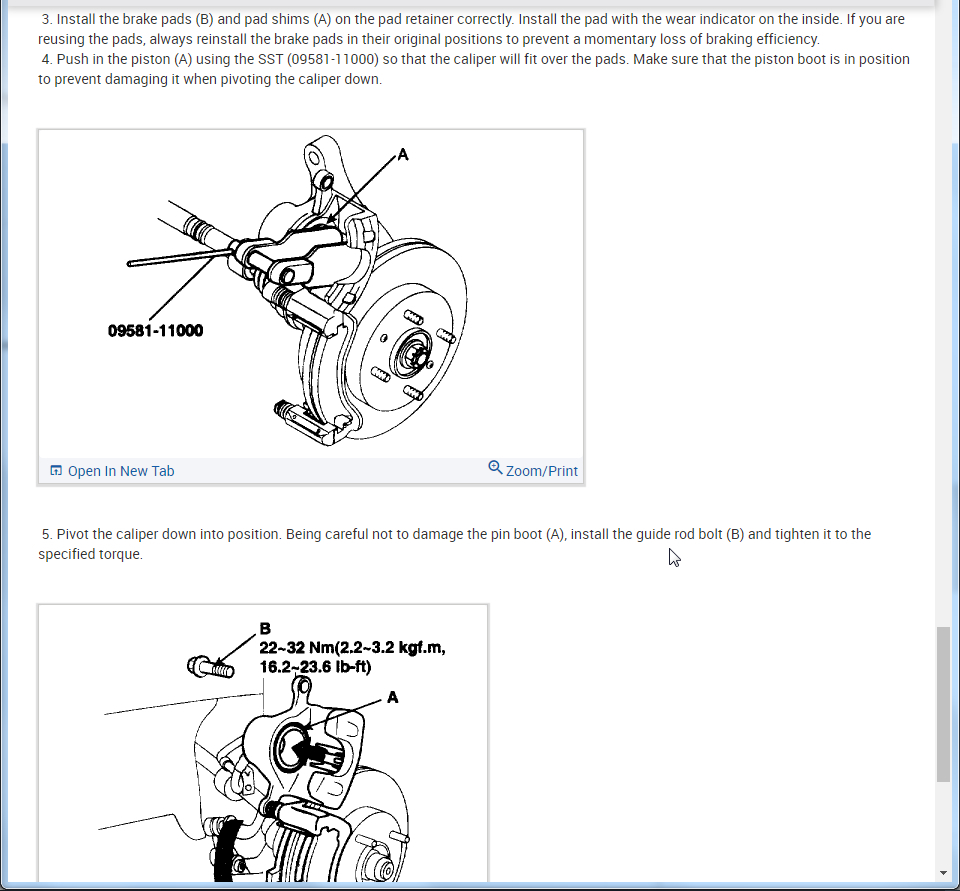 3. Install the brake pads (B) and pad shims (A) on the pad retainer correctly. Install the pad with the wear indicator on the inside. If you are reusing the pads, always reinstall the brake pads in their original positions to prevent a momentary loss of braking efficiency.
4. Push in the piston (A) using the SST (09581-11000) so that the caliper will fit over the pads. Make sure that the piston boot is in position to prevent damaging it when pivoting the caliper down.

A
09581-11000

Open In New Tab
Zoom/Print

5. Pivot the caliper down into position. Being careful not to damage the pin boot (A), install the guide rod bolt (B) and tighten it to the specified torque.

B
22~32 Nm(2.2~3.2 kgf.m, 16.2~23.6 lb-ft)
A