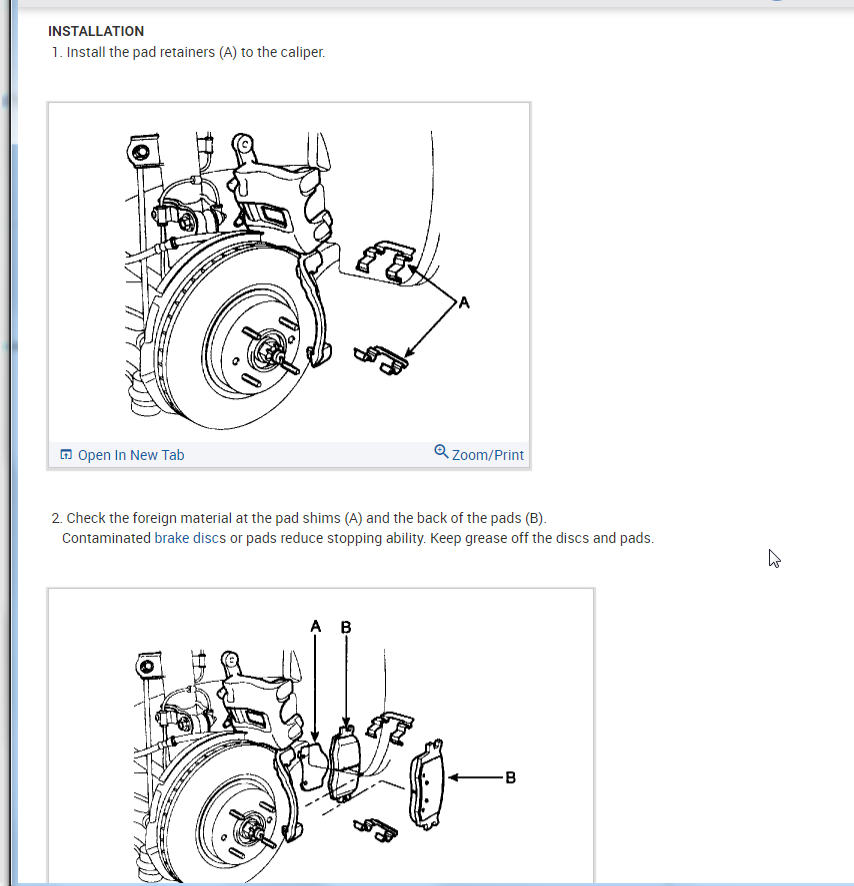 INSTALLATION
1. Install the pad retainers (A) to the caliper.

A

Open In New Tab
Zoom/Print

2. Check the foreign material at the pad shims (A) and the back of the pads (B).
Contaminated brake discs or pads reduce stopping ability. Keep grease off the discs and pads.

A B

B