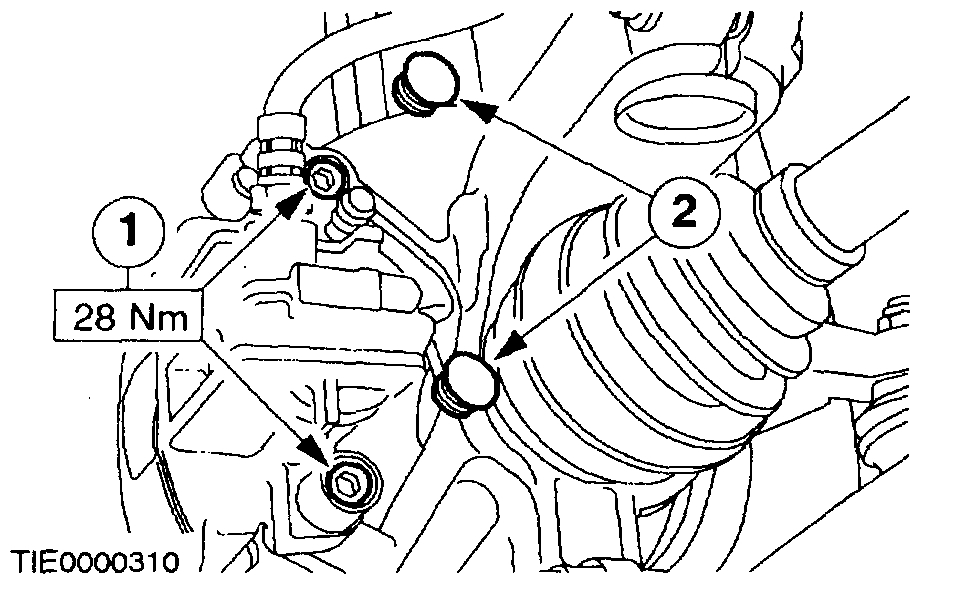 1
28 Nm
2
TIE0000310