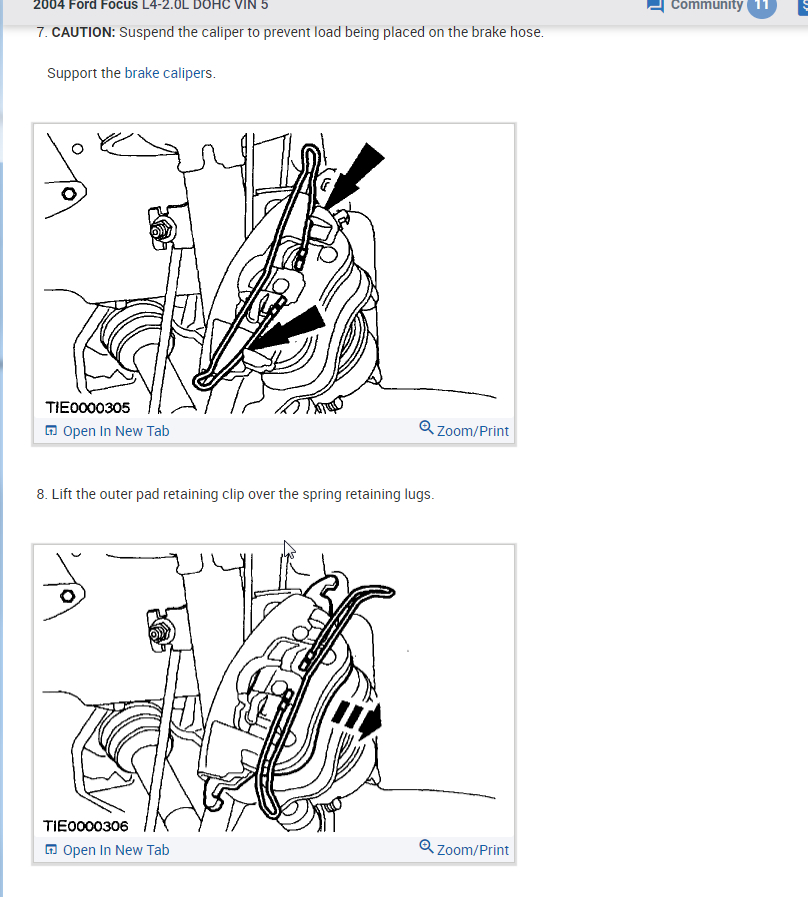 2004 Ford Focus L4-2.0L DOHC VIN 5

Community 11

7. CAUTION: Suspend the caliper to prevent load being placed on the brake hose.

Support the brake calipers.

TIE0000305

Open In New Tab

Zoom/Print

8. Lift the outer pad retaining clip over the spring retaining lugs.

TIE0000306

Open In New Tab

Zoom/Print