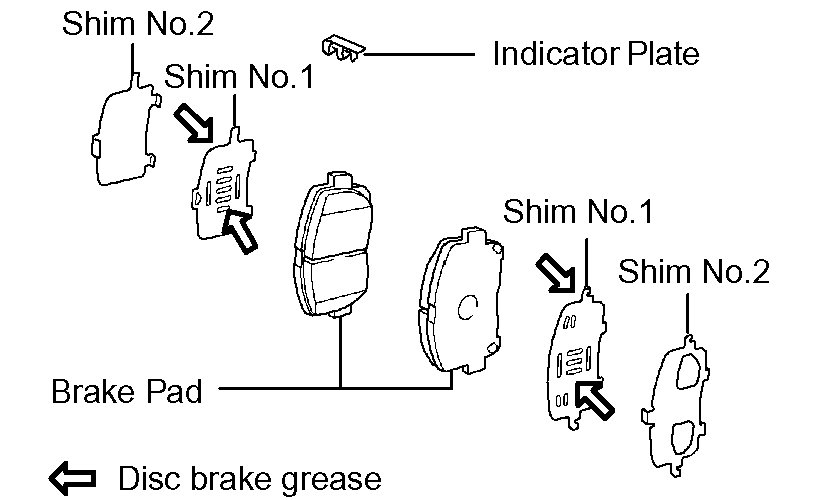 Shim No.2

Indicator Plate

Shim No.1

Shim No.1

Shim No.2

Brake Pad

Disc brake grease