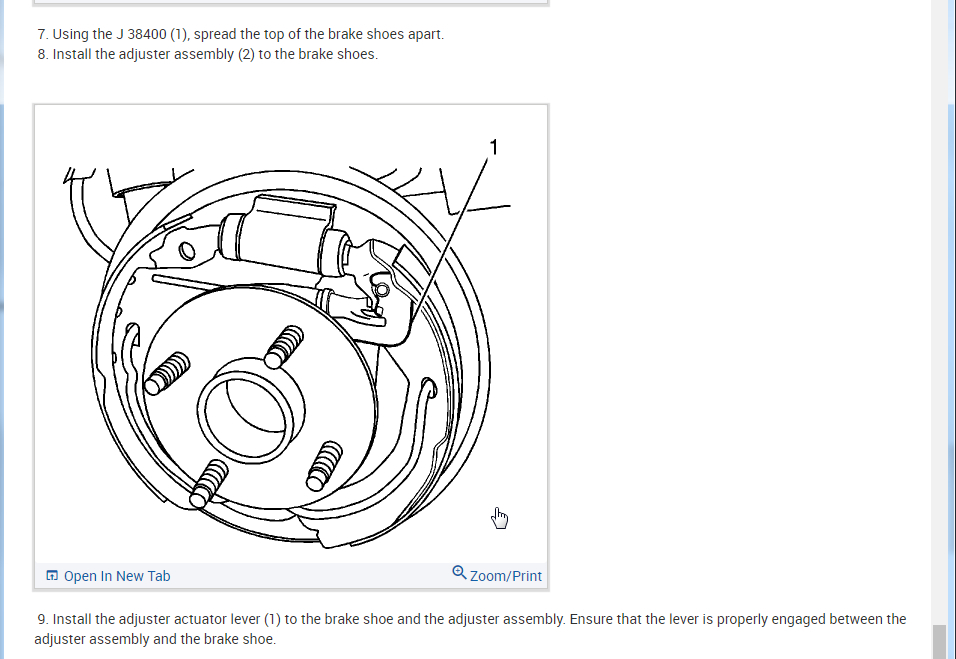 7. Using the J 38400 (1), spread the top of the brake shoes apart.
8. Install the adjuster assembly (2) to the brake shoes.

1

Open In New Tab
Zoom/Print

9. Install the adjuster actuator lever (1) to the brake shoe and the adjuster assembly. Ensure that the lever is properly engaged between the adjuster assembly and the brake shoe.