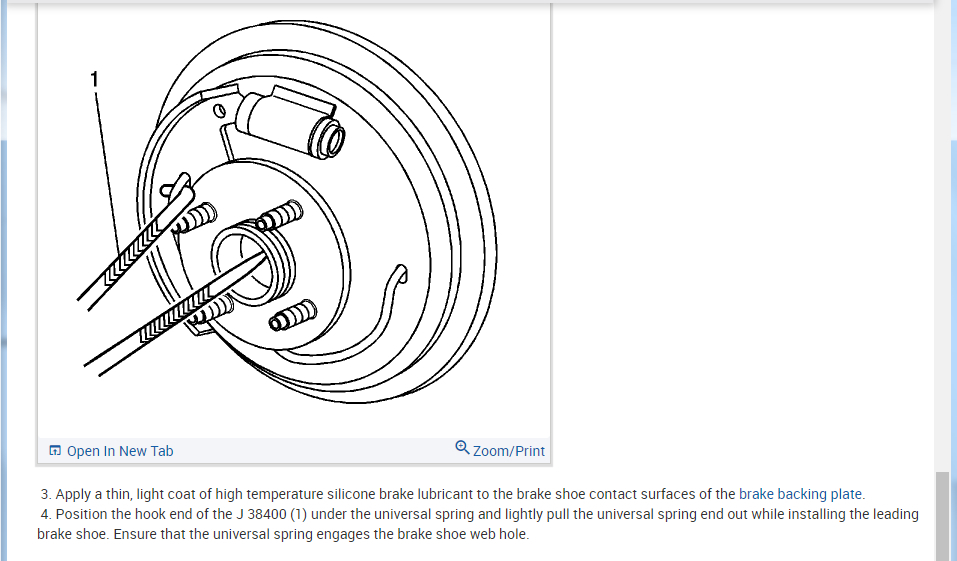 1

Open In New Tab

Zoom/Print

3. Apply a thin, light coat of high temperature silicone brake lubricant to the brake shoe contact surfaces of the brake backing plate.

4. Position the hook end of the J 38400 (1) under the universal spring and lightly pull the universal spring end out while installing the leading brake shoe. Ensure that the universal spring engages the brake shoe web hole.