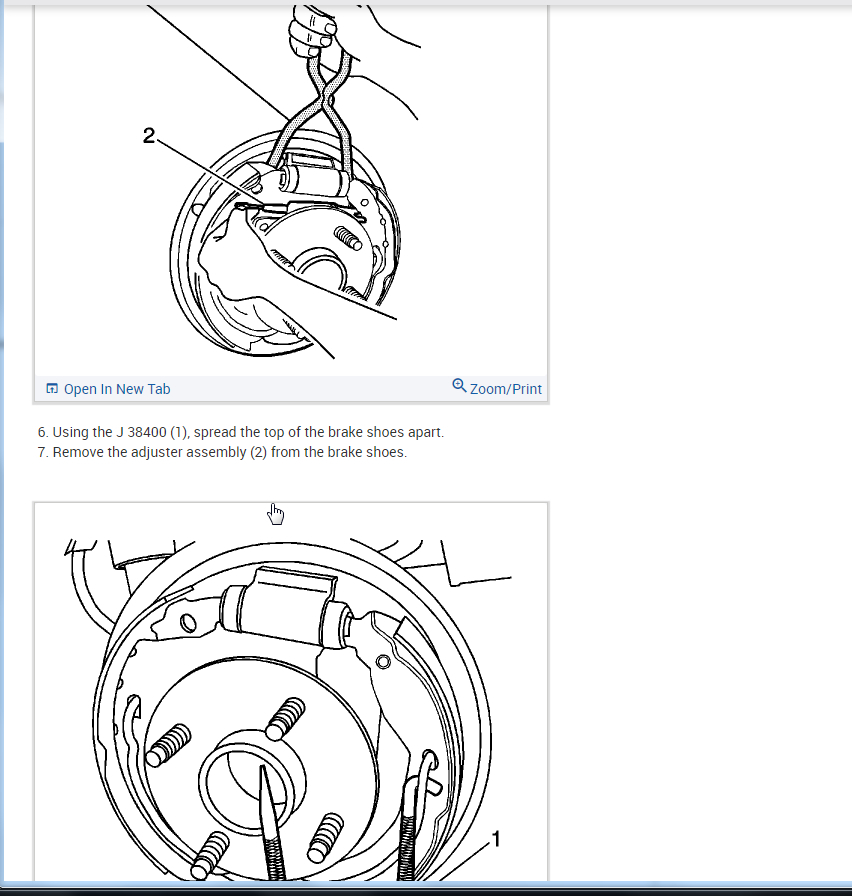 2

Open In New Tab

Zoom/Print

6. Using the J 38400 (1), spread the top of the brake shoes apart.
7. Remove the adjuster assembly (2) from the brake shoes.

1