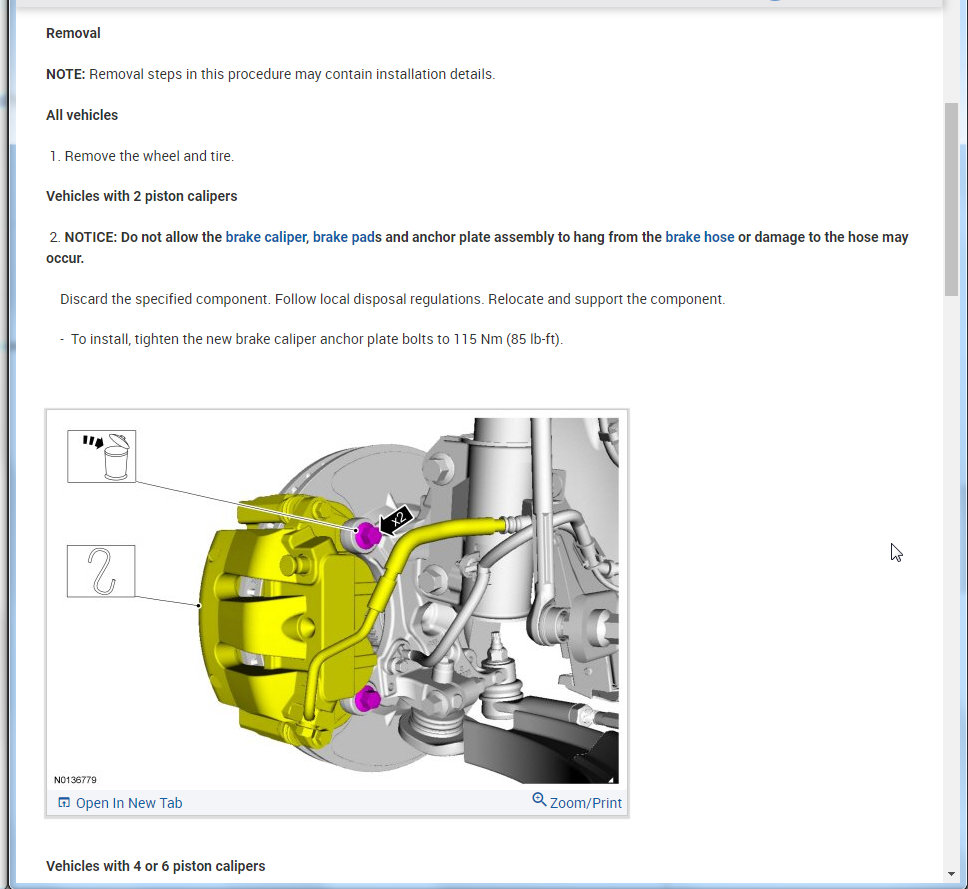 Removal

NOTE: Removal steps in this procedure may contain installation details.

All vehicles

1. Remove the wheel and tire.

Vehicles with 2 piston calipers

2. NOTICE: Do not allow the brake caliper, brake pads and anchor plate assembly to hang from the brake hose or damage to the hose may occur.

Discard the specified component. Follow local disposal regulations. Relocate and support the component.

- To install, tighten the new brake caliper anchor plate bolts to 115 Nm (85 lb-ft).

x2

N0136779

Open In New Tab

Zoom/Print

Vehicles with 4 or 6 piston calipers