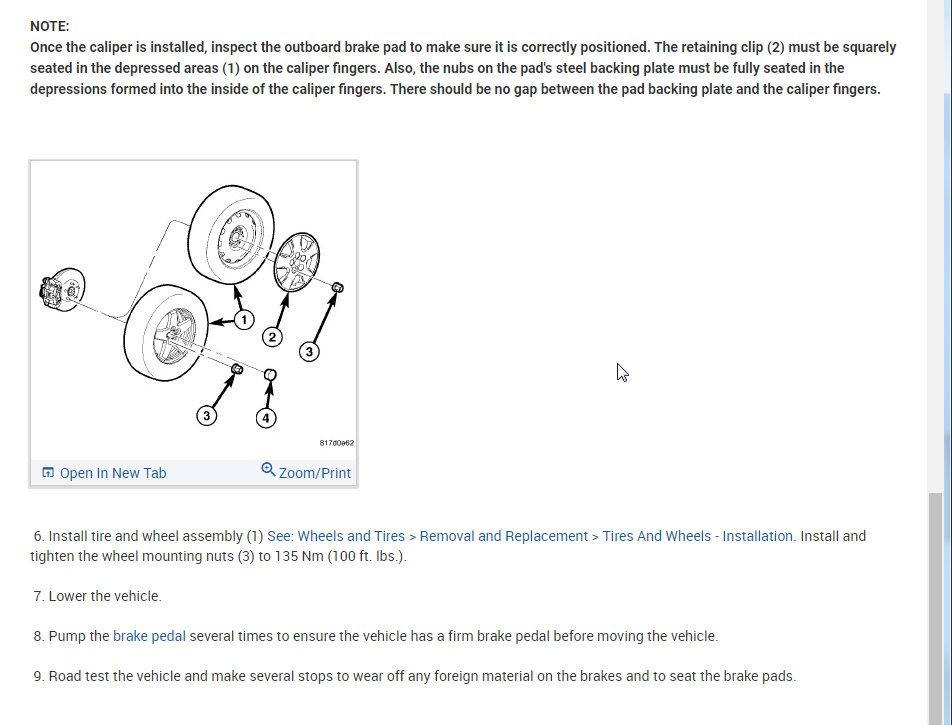 NOTE:
Once the caliper is installed, inspect the outboard brake pad to make sure it is correctly positioned. The retaining clip (2) must be squarely seated in the depressed areas (1) on the caliper fingers. Also, the nubs on the pad's steel backing plate must be fully seated in the depressions formed into the inside of the caliper fingers. There should be no gap between the pad backing plate and the caliper fingers.

1
2
3
3
4
817d0e62

Open In New Tab
Zoom/Print

6. Install tire and wheel assembly (1) See: Wheels and Tires > Removal and Replacement > Tires And Wheels - Installation. Install and tighten the wheel mounting nuts (3) to 135 Nm (100 ft. lbs.).

7. Lower the vehicle.

8. Pump the brake pedal several times to ensure the vehicle has a firm brake pedal before moving the vehicle.

9. Road test the vehicle and make several stops to wear off any foreign material on the brakes and to seat the brake pads.