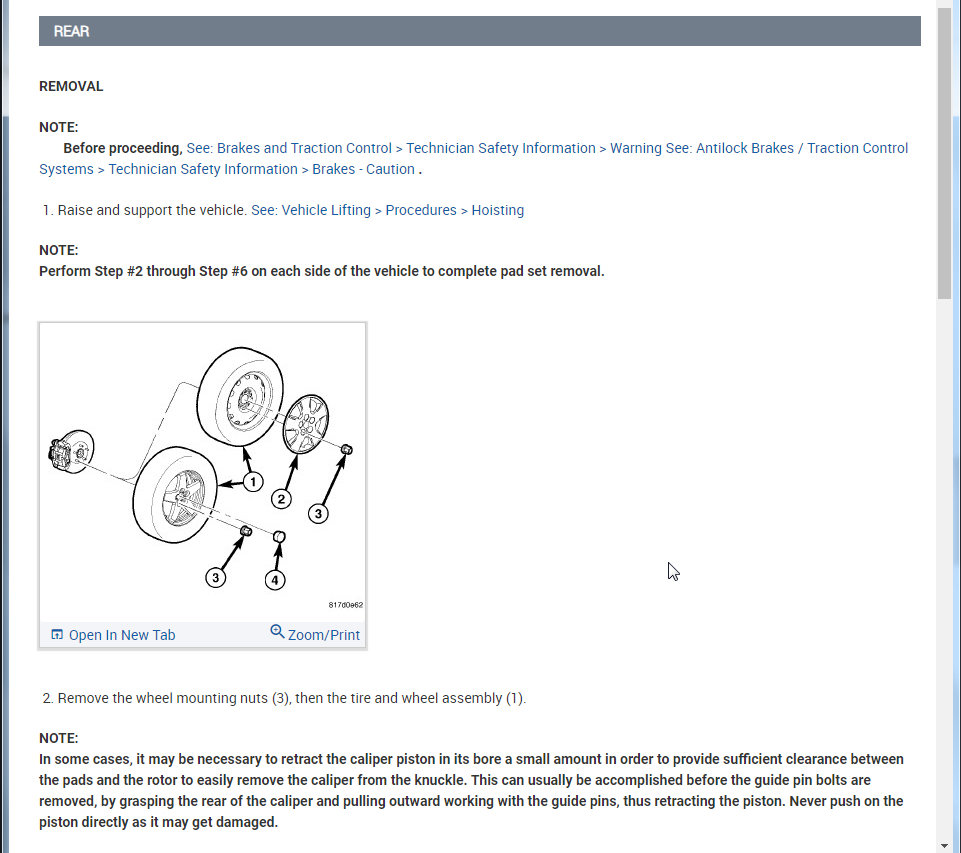 REAR

REMOVAL

NOTE:
Before proceeding, See: Brakes and Traction Control > Technician Safety Information > Warning See: Antilock Brakes / Traction Control Systems > Technician Safety Information > Brakes - Caution .

1. Raise and support the vehicle. See: Vehicle Lifting > Procedures > Hoisting

NOTE:
Perform Step #2 through Step #6 on each side of the vehicle to complete pad set removal.

1
2
3
3
4
817d0e62

Open In New Tab
Zoom/Print

2. Remove the wheel mounting nuts (3), then the tire and wheel assembly (1).

NOTE:
In some cases, it may be necessary to retract the caliper piston in its bore a small amount in order to provide sufficient clearance between the pads and the rotor to easily remove the caliper from the knuckle. This can usually be accomplished before the guide pin bolts are removed, by grasping the rear of the caliper and pulling outward working with the guide pins, thus retracting the piston. Never push on the piston directly as it may get damaged.