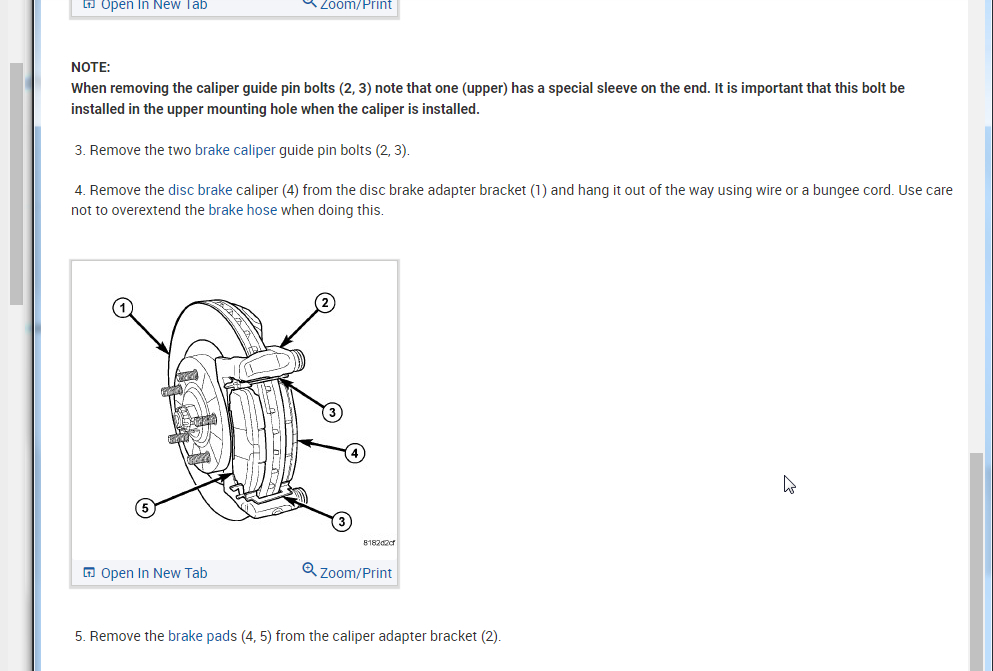 Open In New Tab Zoom/Print

NOTE:
When removing the caliper guide pin bolts (2, 3) note that one (upper) has a special sleeve on the end. It is important that this bolt be installed in the upper mounting hole when the caliper is installed.

3. Remove the two brake caliper guide pin bolts (2, 3).

4. Remove the disc brake caliper (4) from the disc brake adapter bracket (1) and hang it out of the way using wire or a bungee cord. Use care not to overextend the brake hose when doing this.

1
2
3
4
5
3
8182d2cf

Open In New Tab Zoom/Print

5. Remove the brake pads (4, 5) from the caliper adapter bracket (2).