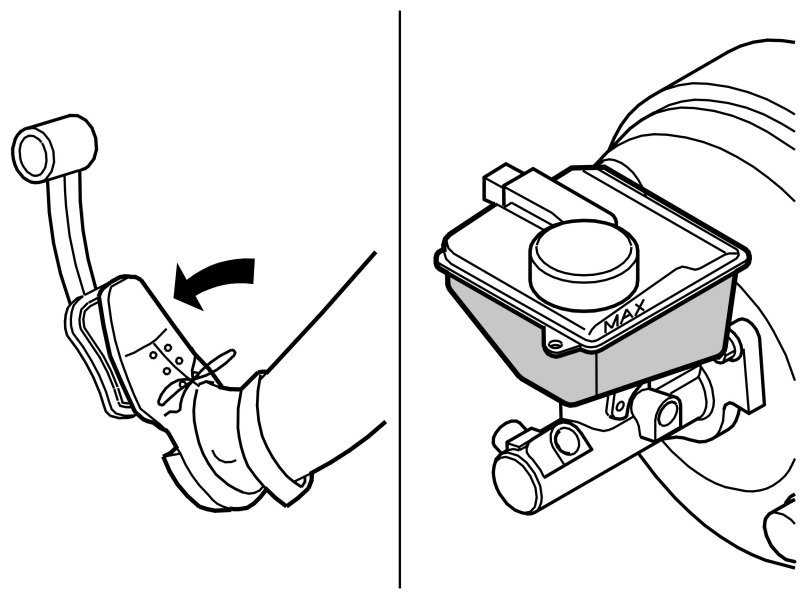 MAX