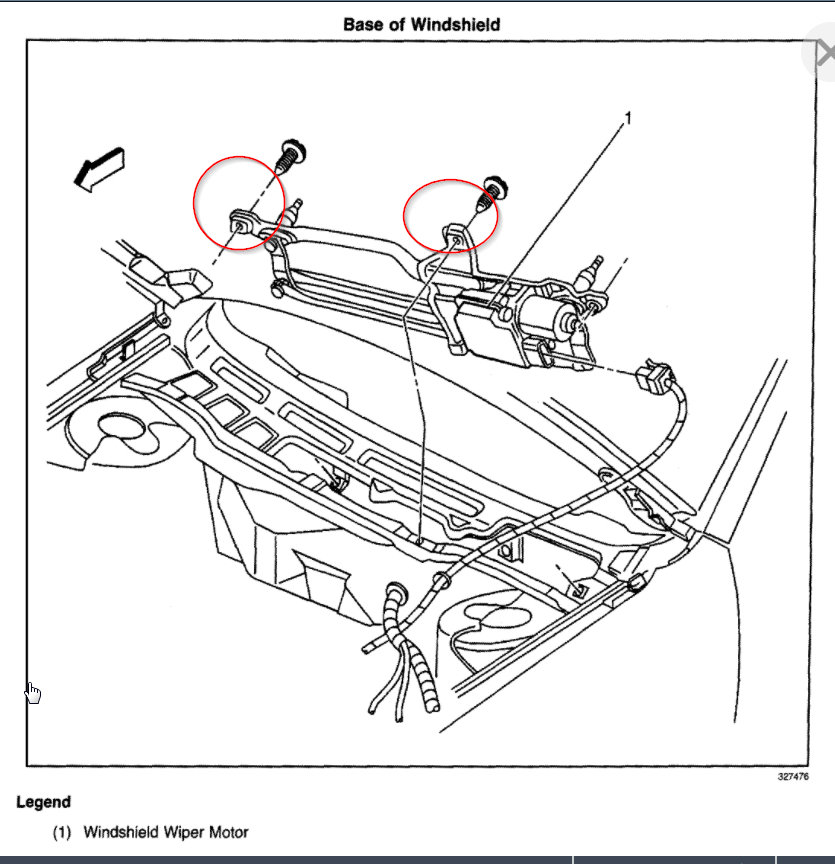 Base of Windshield

1

327476

Legend

(1) Windshield Wiper Motor