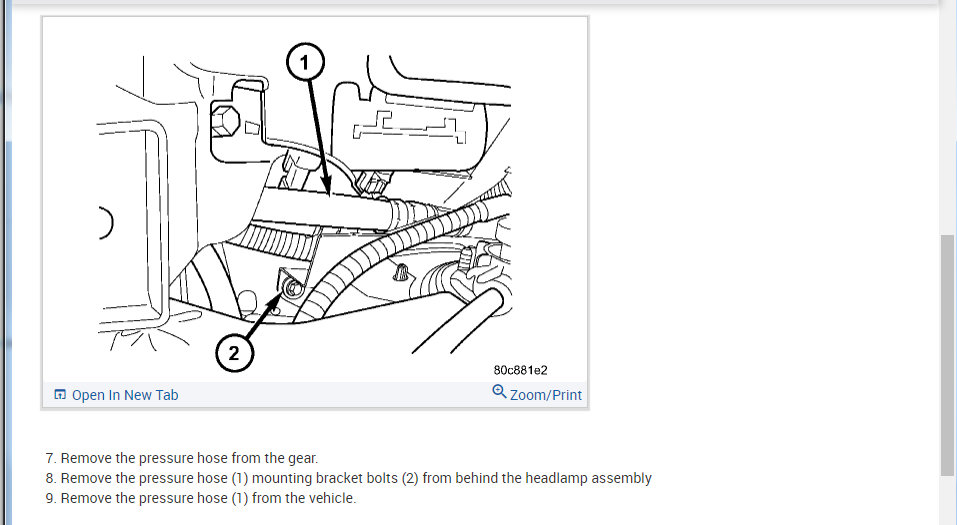 1

2

80c881e2

Open In New Tab

Zoom/Print

7. Remove the pressure hose from the gear.
8. Remove the pressure hose (1) mounting bracket bolts (2) from behind the headlamp assembly
9. Remove the pressure hose (1) from the vehicle.