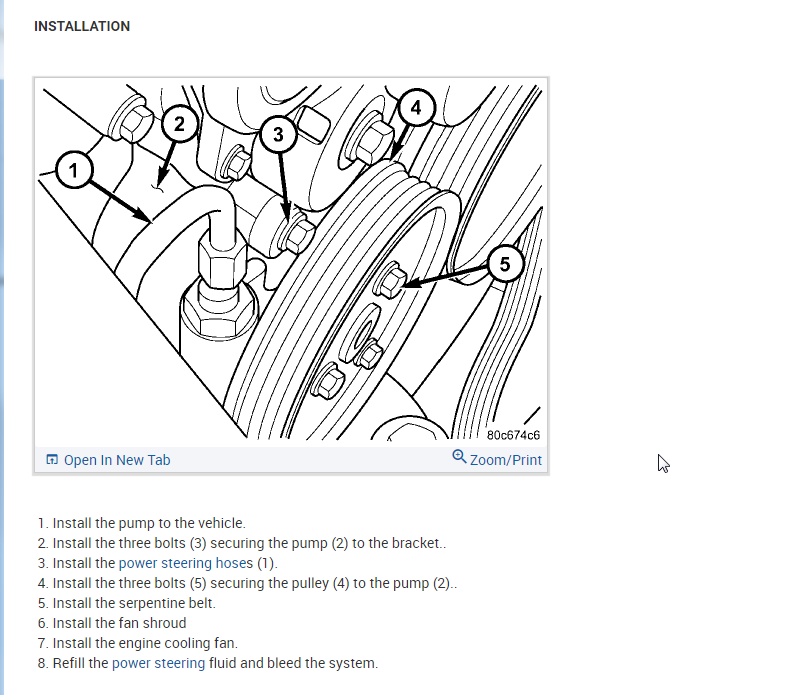 INSTALLATION

1
2
3
4
5
80c674c6

Open In New Tab
Zoom/Print

1. Install the pump to the vehicle.
2. Install the three bolts (3) securing the pump (2) to the bracket..
3. Install the power steering hoses (1).
4. Install the three bolts (5) securing the pulley (4) to the pump (2)..
5. Install the serpentine belt.
6. Install the fan shroud
7. Install the engine cooling fan.
8. Refill the power steering fluid and bleed the system.