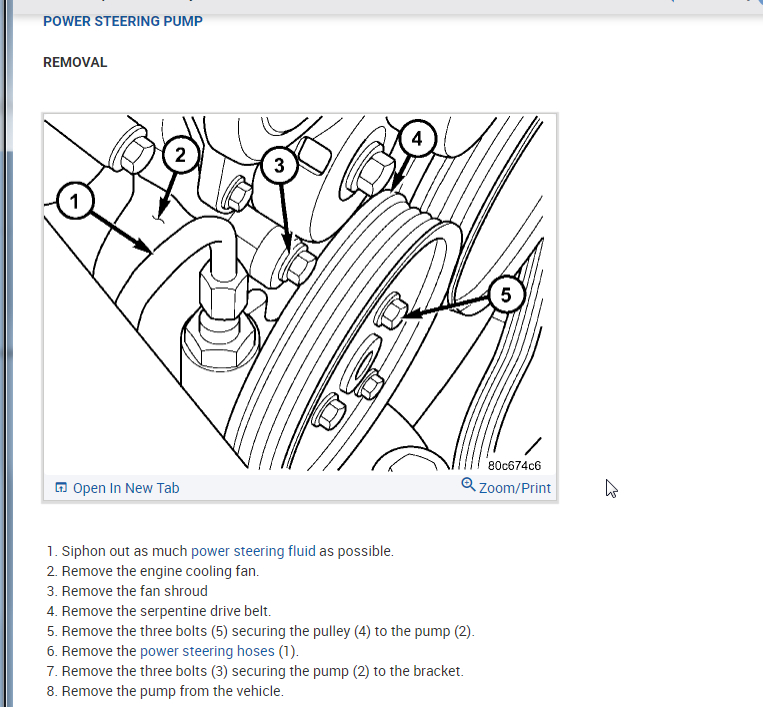 POWER STEERING PUMP

REMOVAL

1
2
3
4
5
80c674c6

Open In New Tab
Zoom/Print

1. Siphon out as much power steering fluid as possible.
2. Remove the engine cooling fan.
3. Remove the fan shroud
4. Remove the serpentine drive belt.
5. Remove the three bolts (5) securing the pulley (4) to the pump (2).
6. Remove the power steering hoses (1).
7. Remove the three bolts (3) securing the pump (2) to the bracket.
8. Remove the pump from the vehicle.